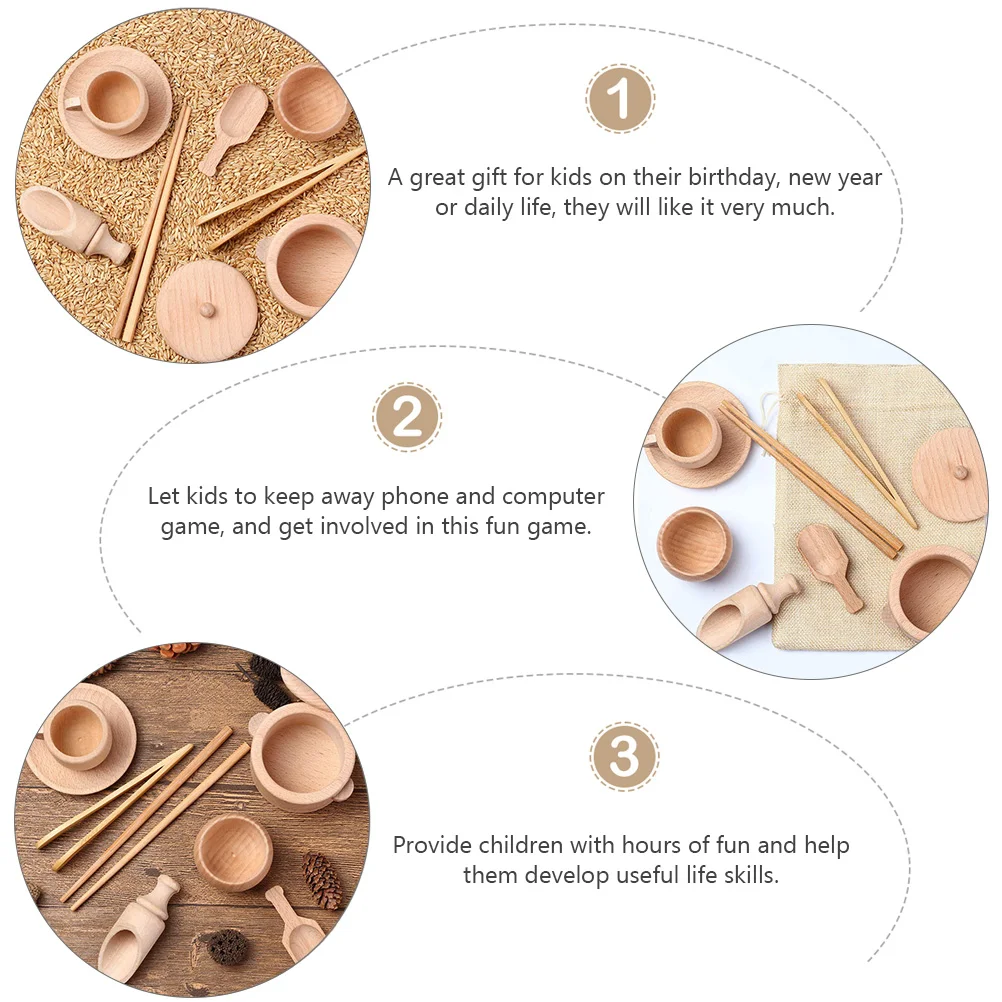 1

A great gift for kids on their birthday, new year or daily life, they will like it very much.

2

Let kids to keep away phone and computer game, and get involved in this fun game.

3

Provide children with hours of fun and help them develop useful life skills.