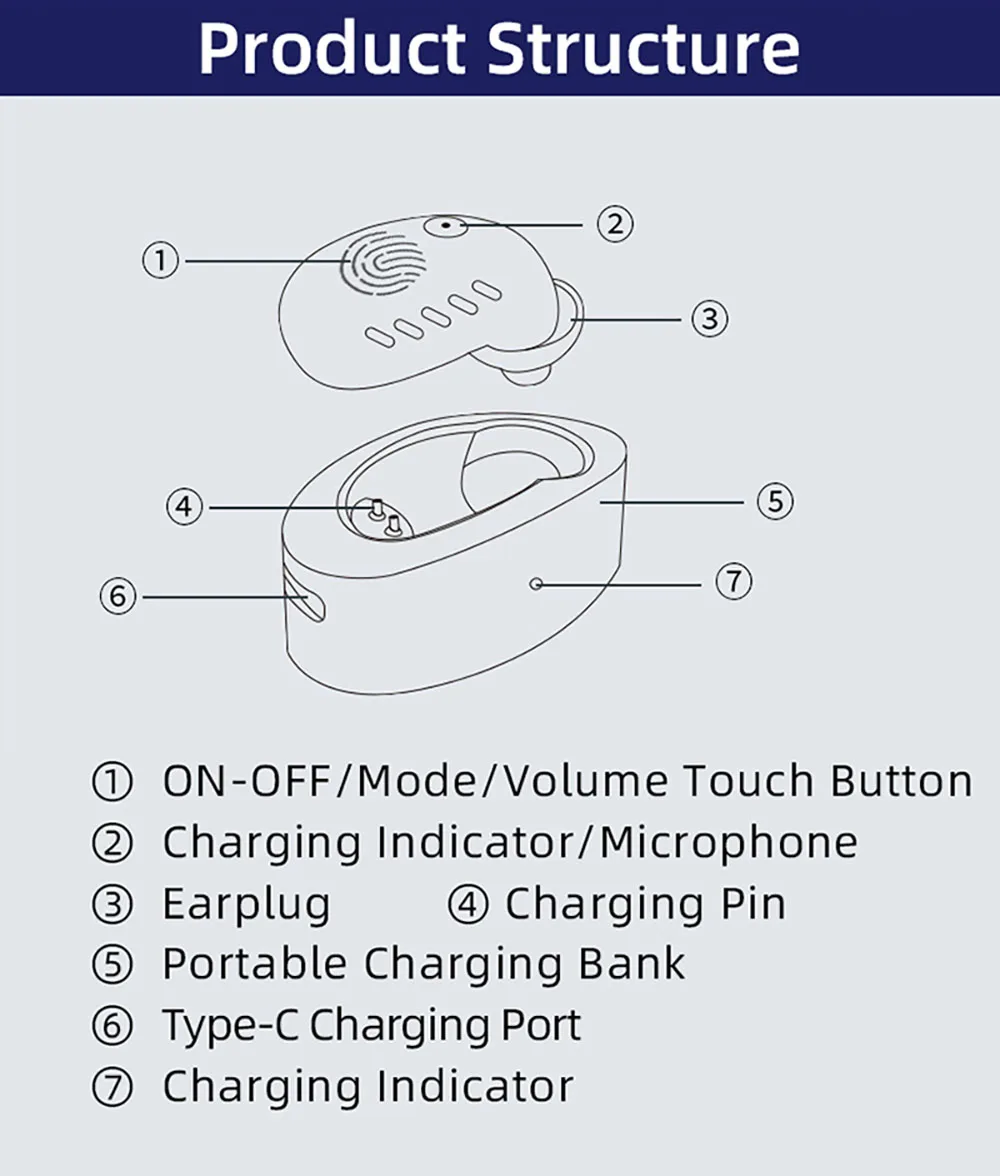 Product Structure

①
②
③
④
⑤
⑥
⑦

① ON-OFF/Mode/Volume Touch Button
② Charging Indicator/Microphone
③ Earplug ④ Charging Pin
⑤ Portable Charging Bank
⑥ Type-C Charging Port
⑦ Charging Indicator