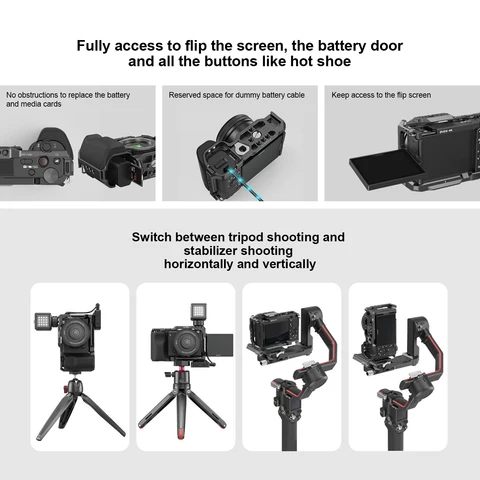 Fully access to flip the screen, the battery door and all the buttons like hot shoe

No obstructions to replace the battery and media cards

Reserved space for dummy battery cable

Keep access to the flip screen

Switch between tripod shooting and stabilizer shooting horizontally and vertically