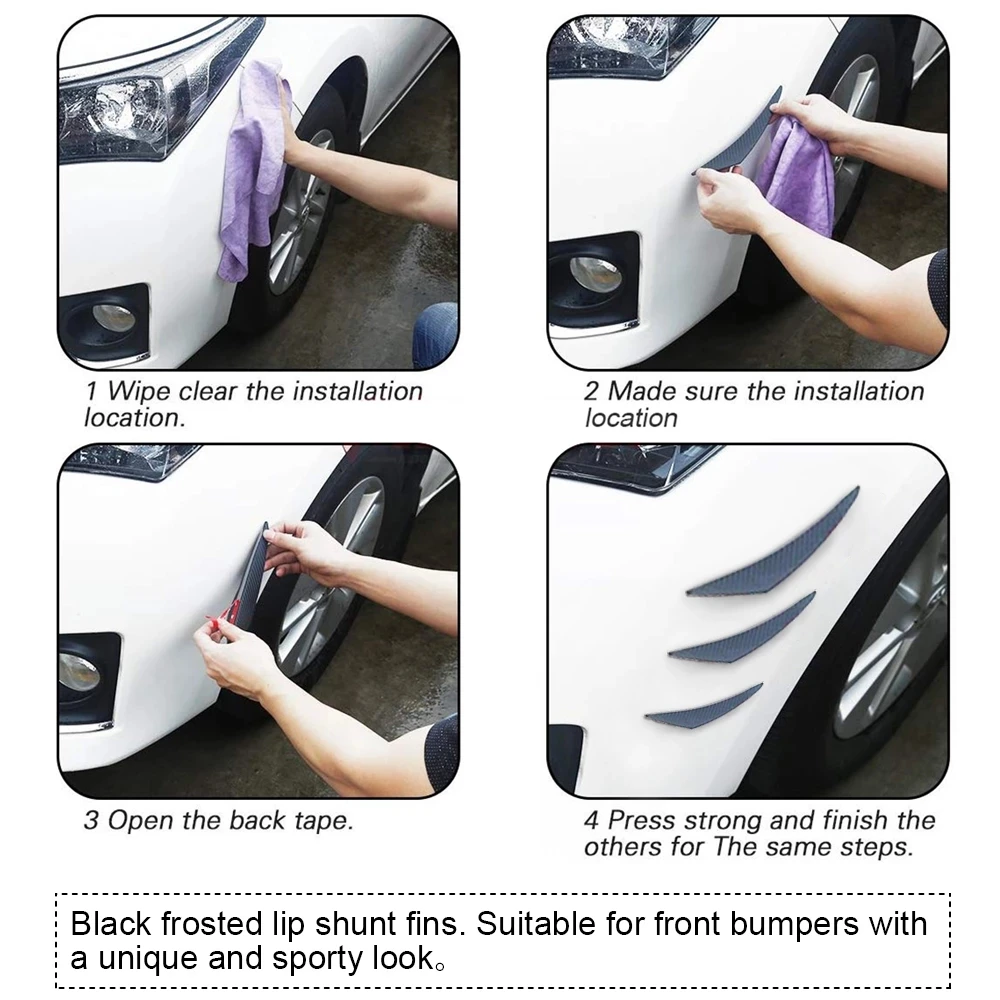 1 Wipe clear the installation location.

2 Made sure the installation location

3 Open the back tape.

4 Press strong and finish the others for The same steps.

Black frosted lip shunt fins. Suitable for front bumpers with a unique and sporty look。