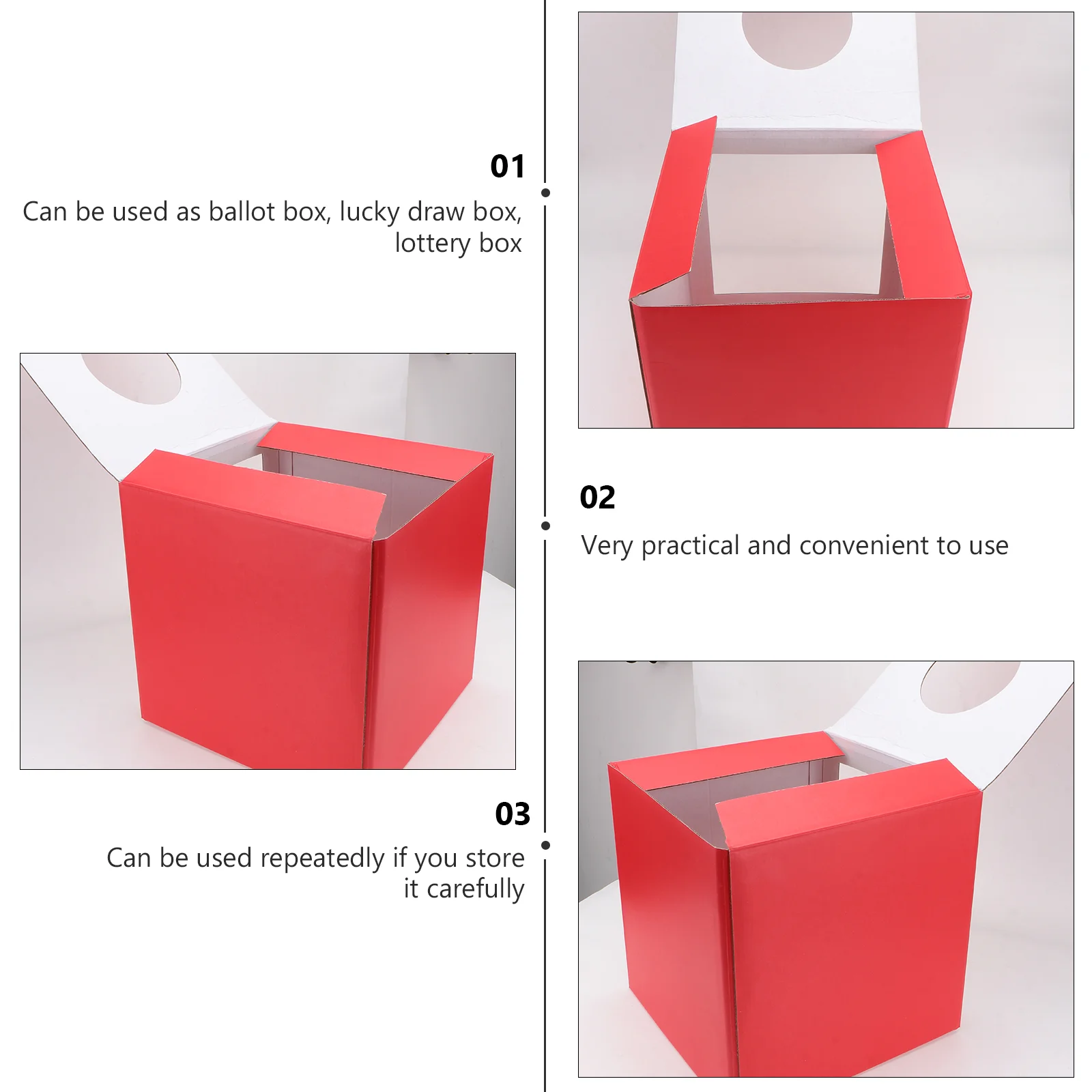 01
Can be used as ballot box, lucky draw box, lottery box

02
Very practical and convenient to use

03
Can be used repeatedly if you store it carefully