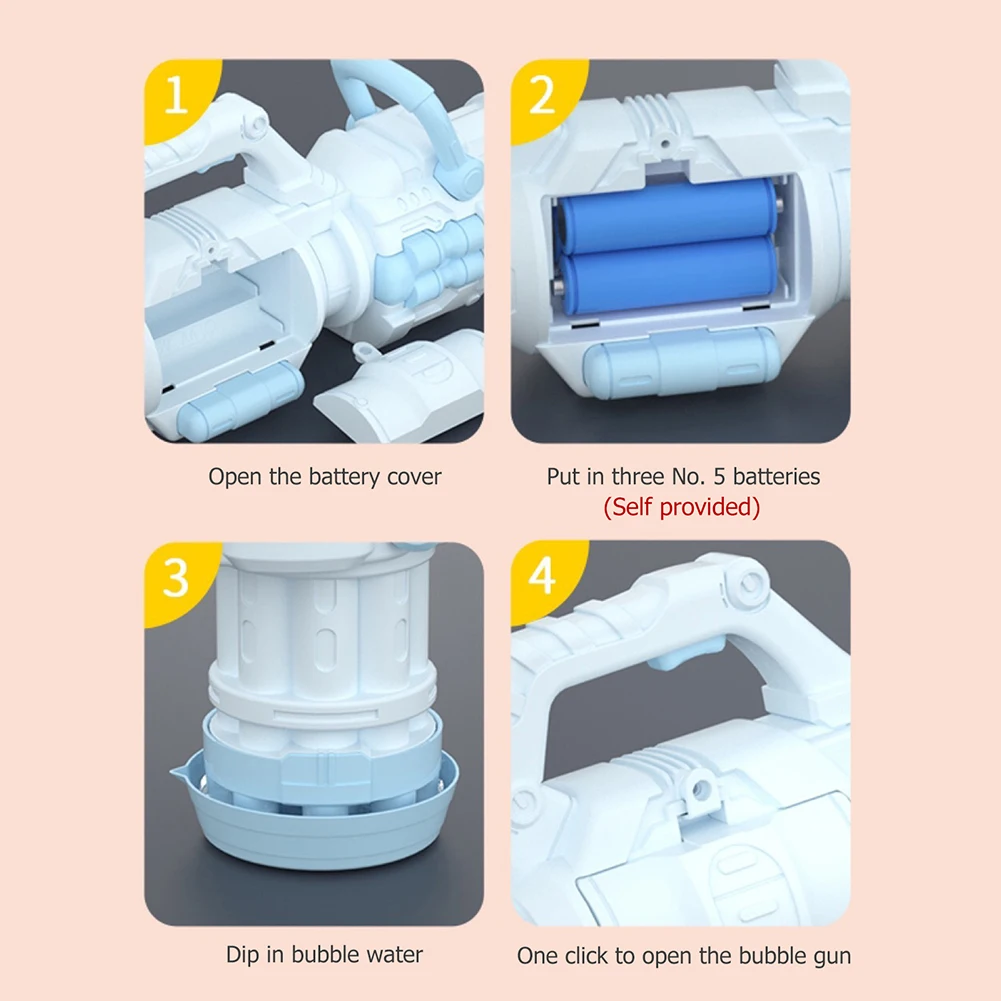 1

Open the battery cover

2

Put in three No. 5 batteries
(Self provided)

3

Dip in bubble water

4

One click to open the bubble gun