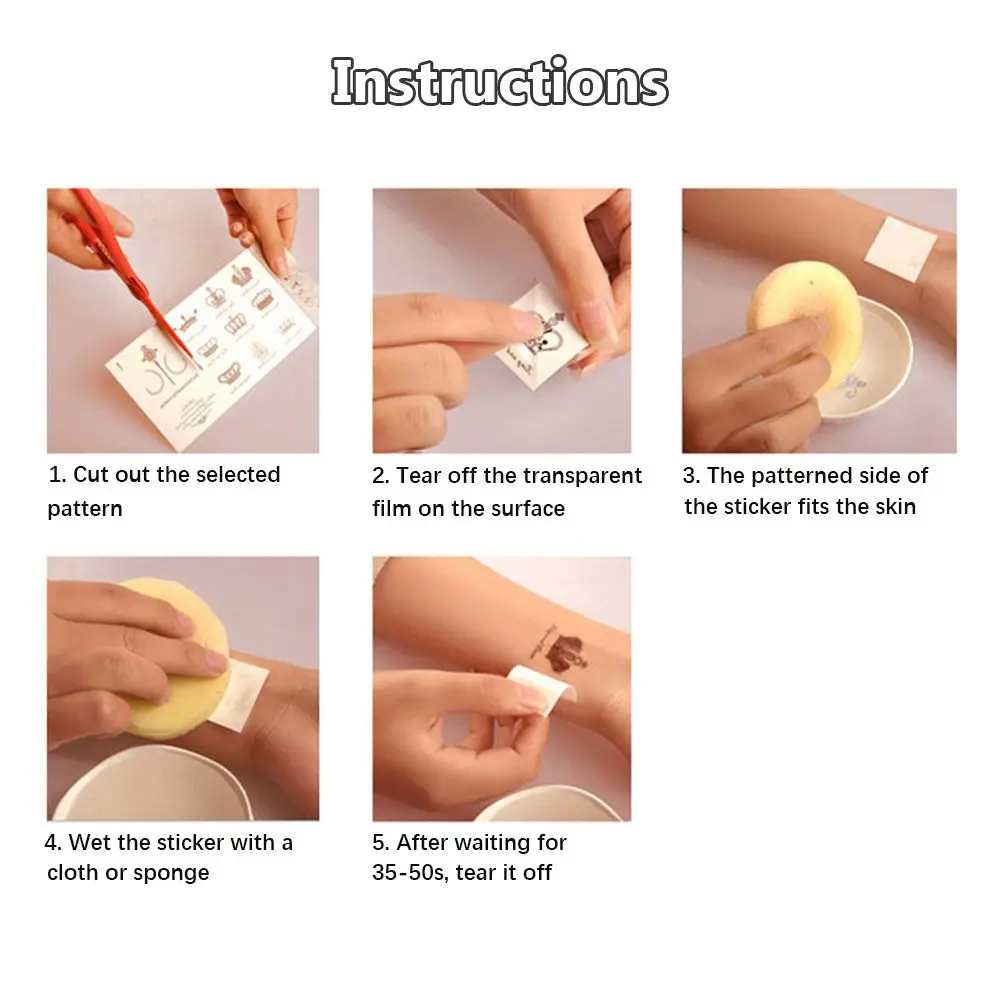 Instructions

1. Cut out the selected pattern

2. Tear off the transparent film on the surface

3. The patterned side of the sticker fits the skin

4. Wet the sticker with a cloth or sponge

5. After waiting for 35-50s, tear it off