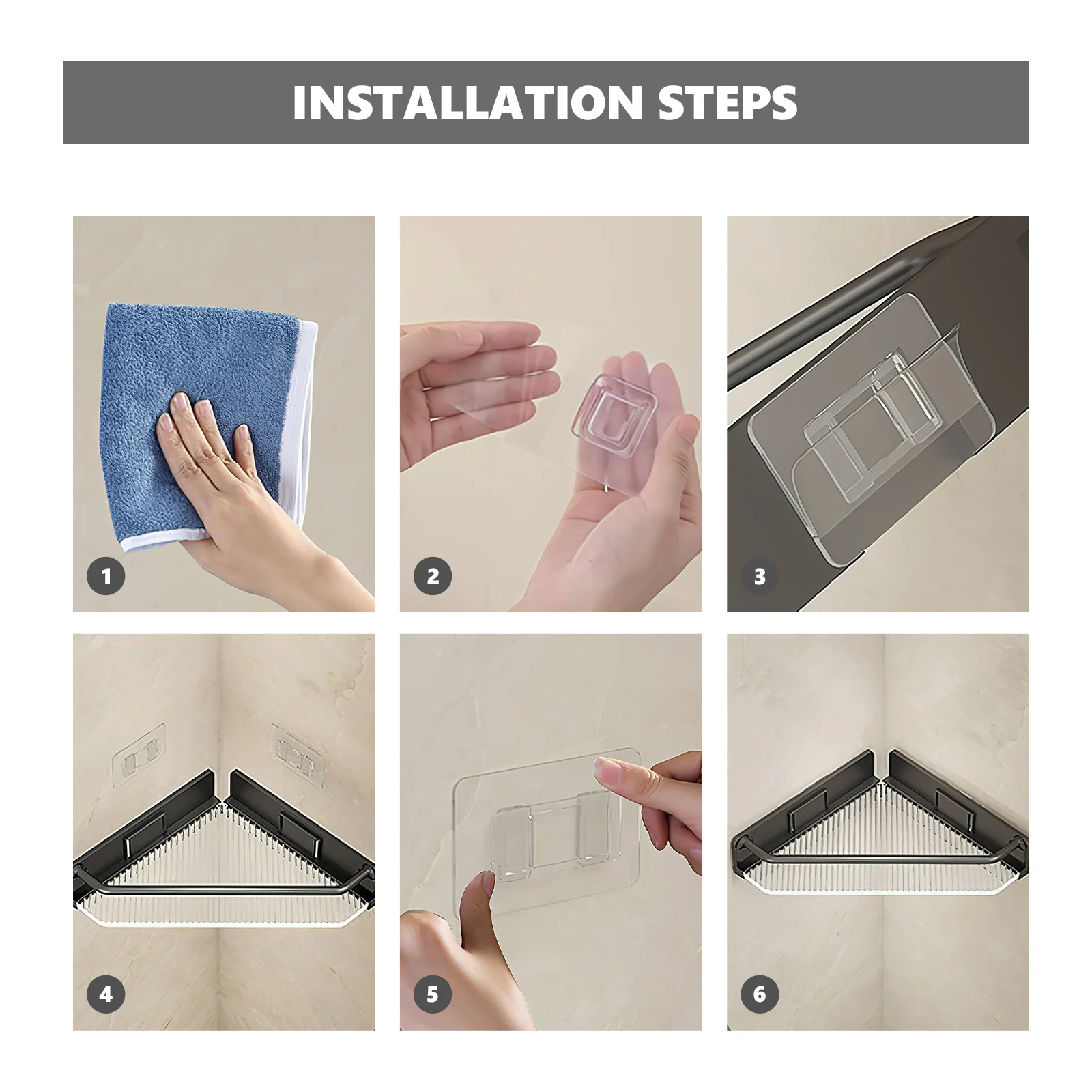 INSTALLATION STEPS

1

2

3

4

5

6