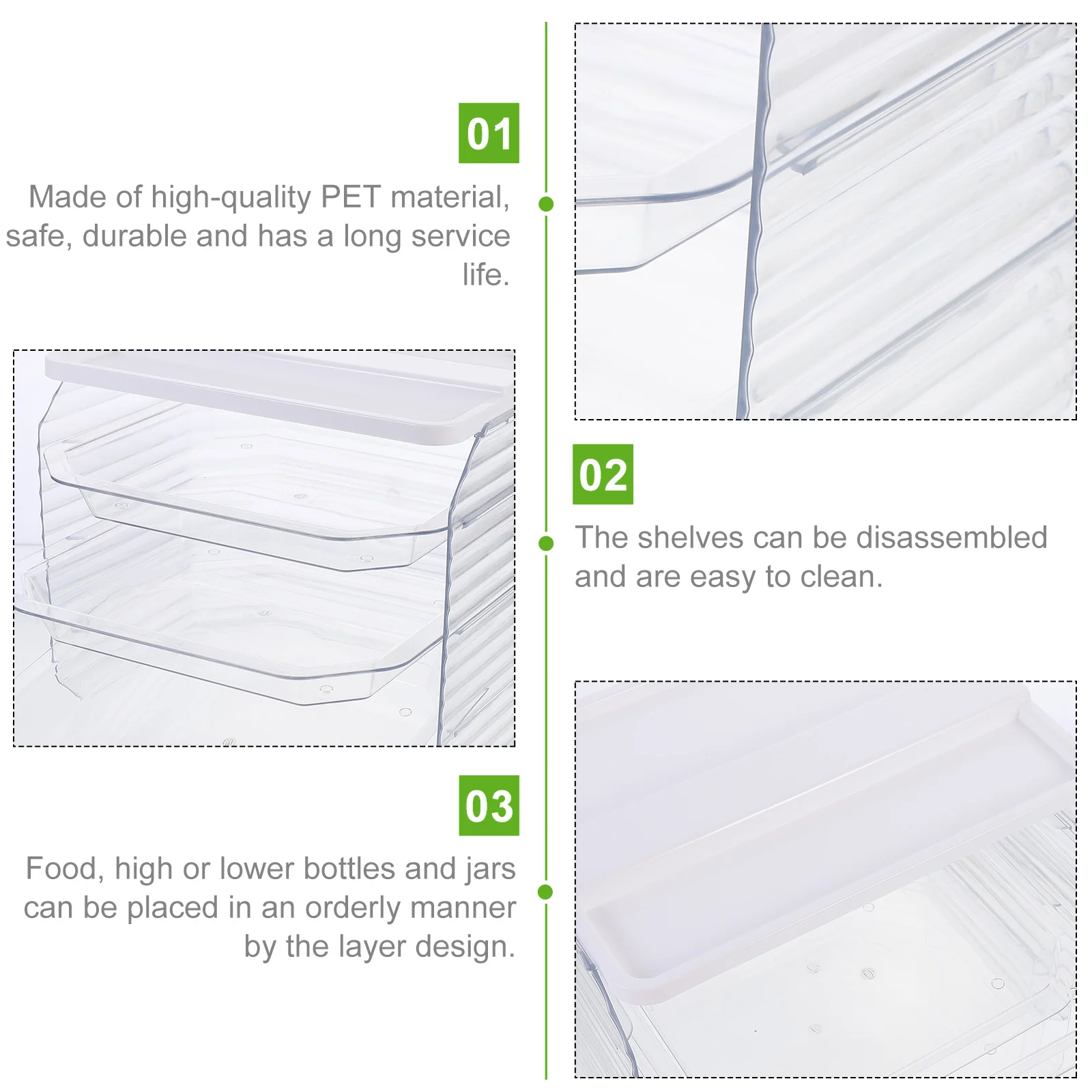 01

Made of high-quality PET material, safe, durable and has a long service life.

02

The shelves can be disassembled and are easy to clean.

03

Food, high or lower bottles and jars can be placed in an orderly manner by the layer design.