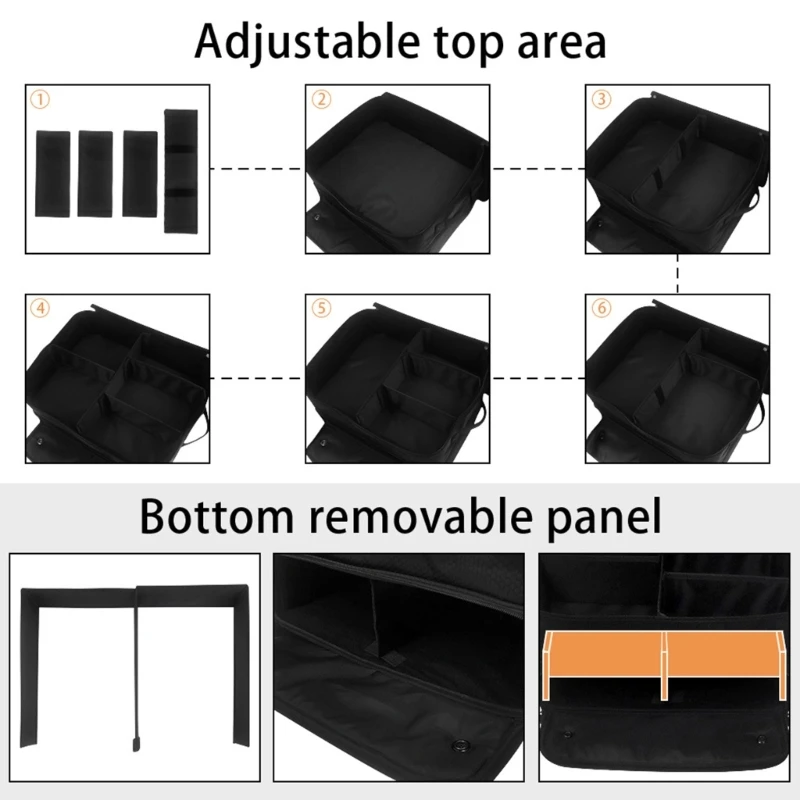 Adjustable top area

①

②

③

④

⑤

⑥

Bottom removable panel