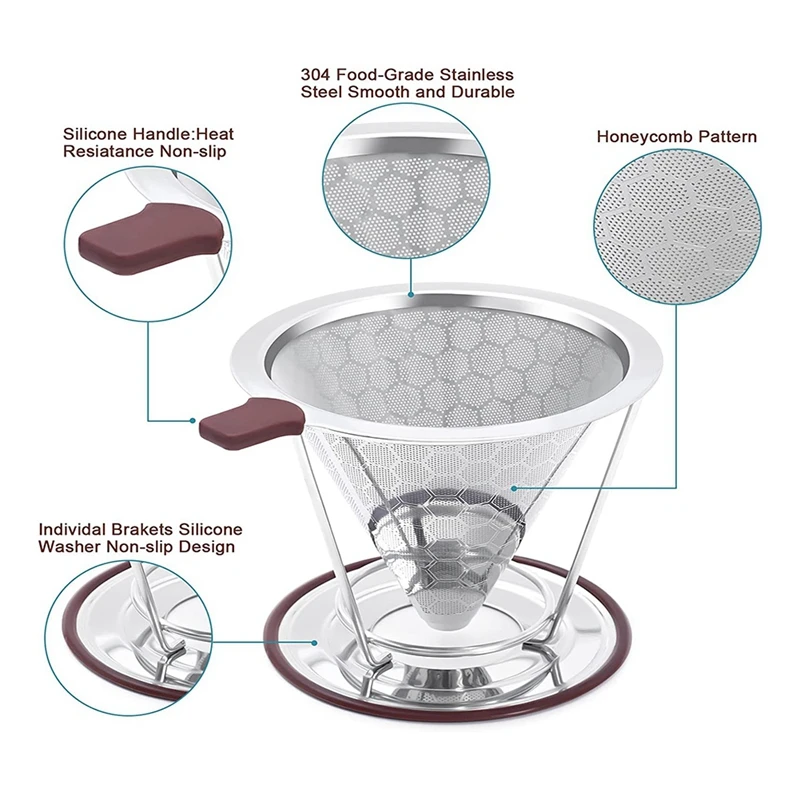 304 Food-Grade Stainless Steel Smooth and Durable

Silicone Handle:Heat Resiatance Non-slip

Honeycomb Pattern

Individal Brakets Silicone Washer Non-slip Design