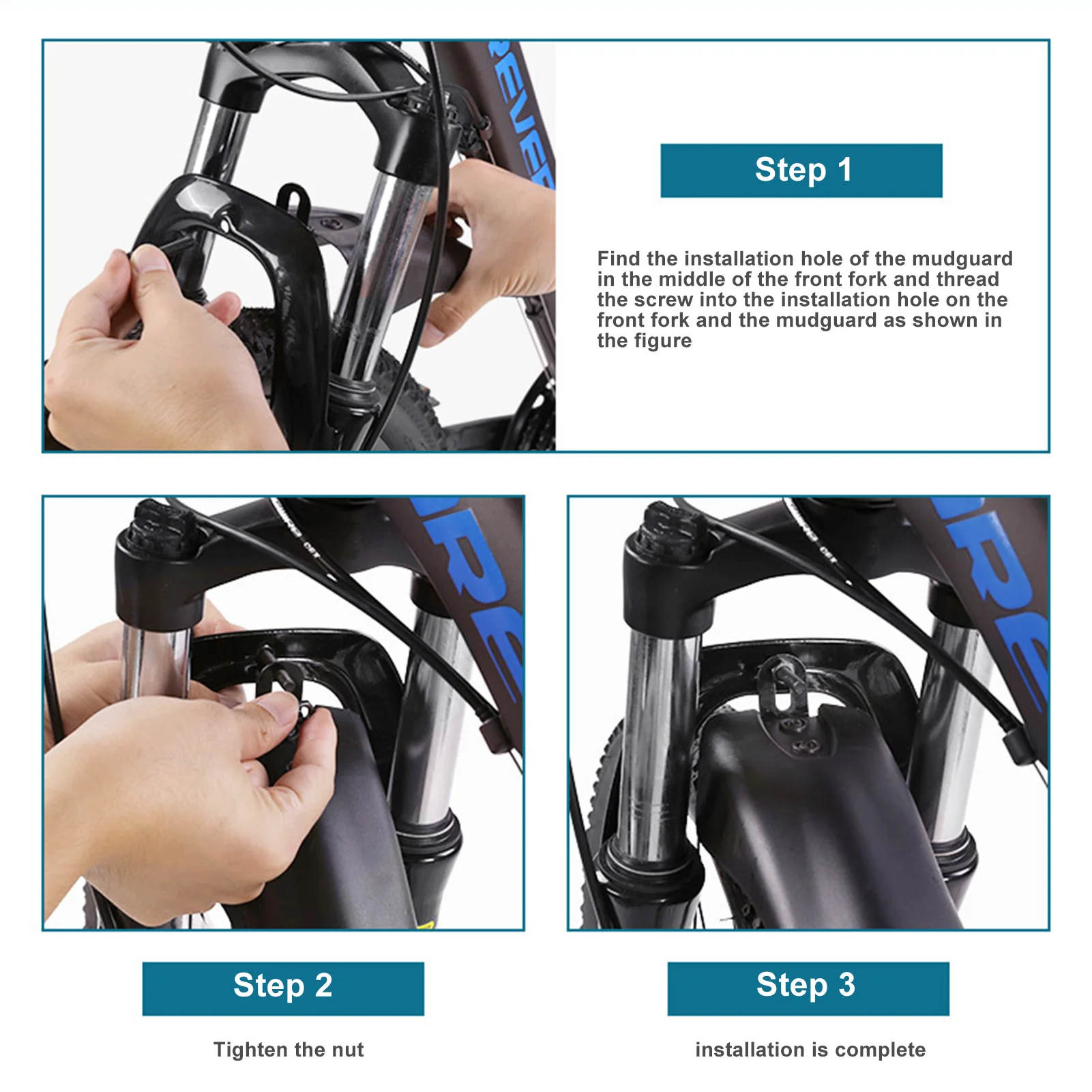 Step 1

Find the installation hole of the mudguard in the middle of the front fork and thread the screw into the installation hole on the front fork and the mudguard as shown in the figure

Step 2

Tighten the nut

Step 3

installation is complete