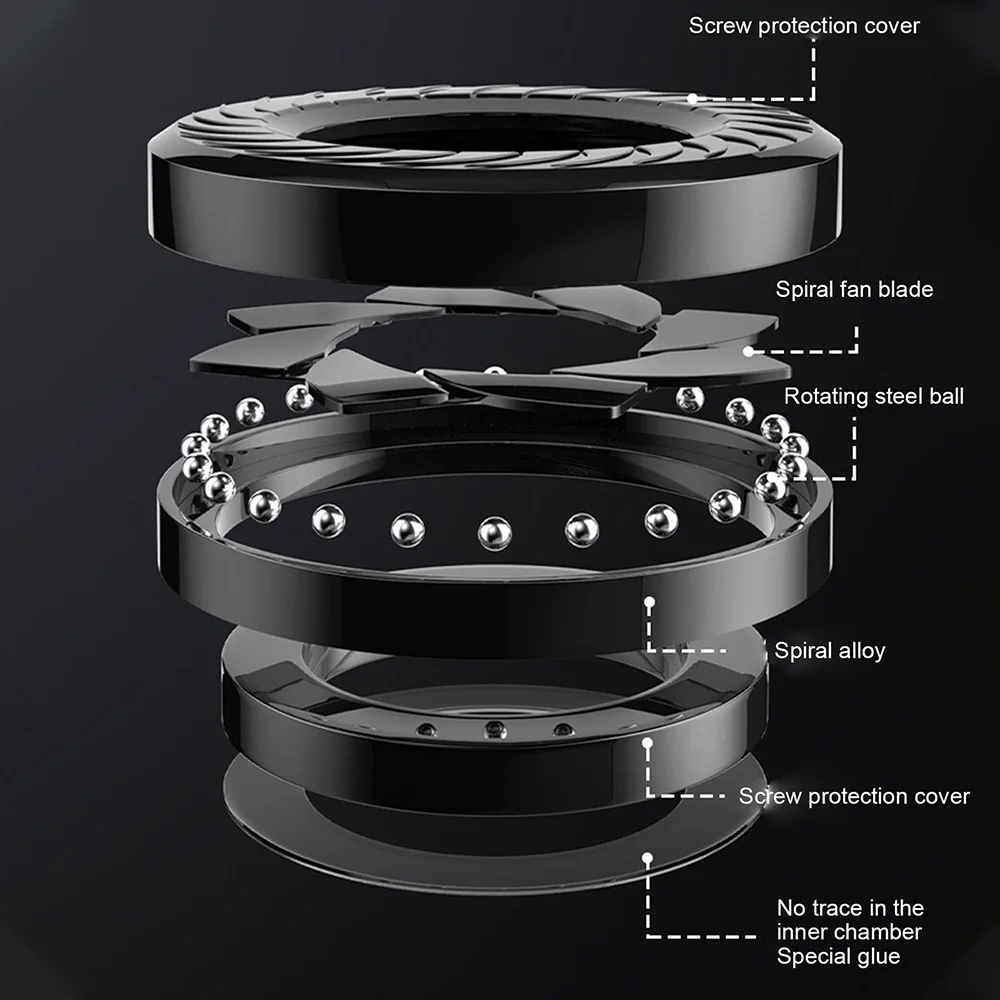 Screw protection cover

Spiral fan blade

Rotating steel ball

Spiral alloy

Screw protection cover

No trace in the inner chamber Special glue