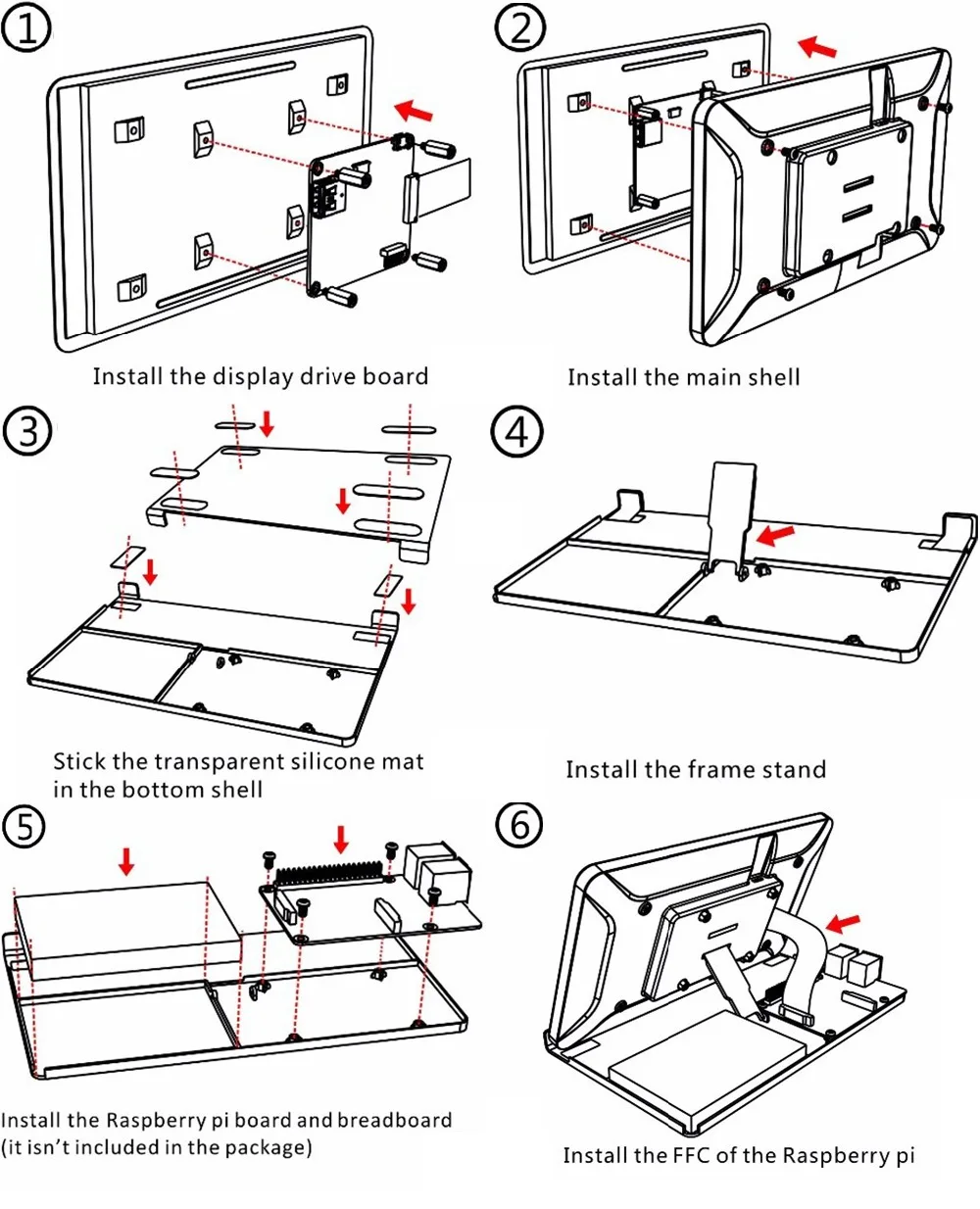 ①

Install the display drive board

②

Install the main shell

③

Stick the transparent silicone mat in the bottom shell

④

Install the frame stand

⑤

Install the Raspberry pi board and breadboard (it isn't included in the package)

⑥

Install the FFC of the Raspberry pi