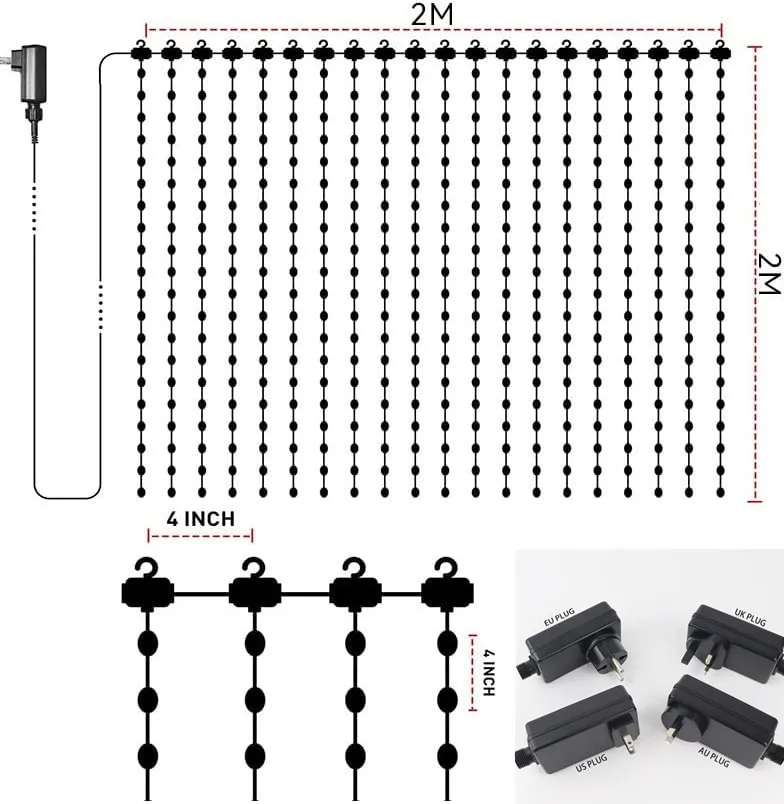 2M

2M

4 INCH

4 INCH

EU PLUG

UK PLUG

US PLUG

AU PLUG