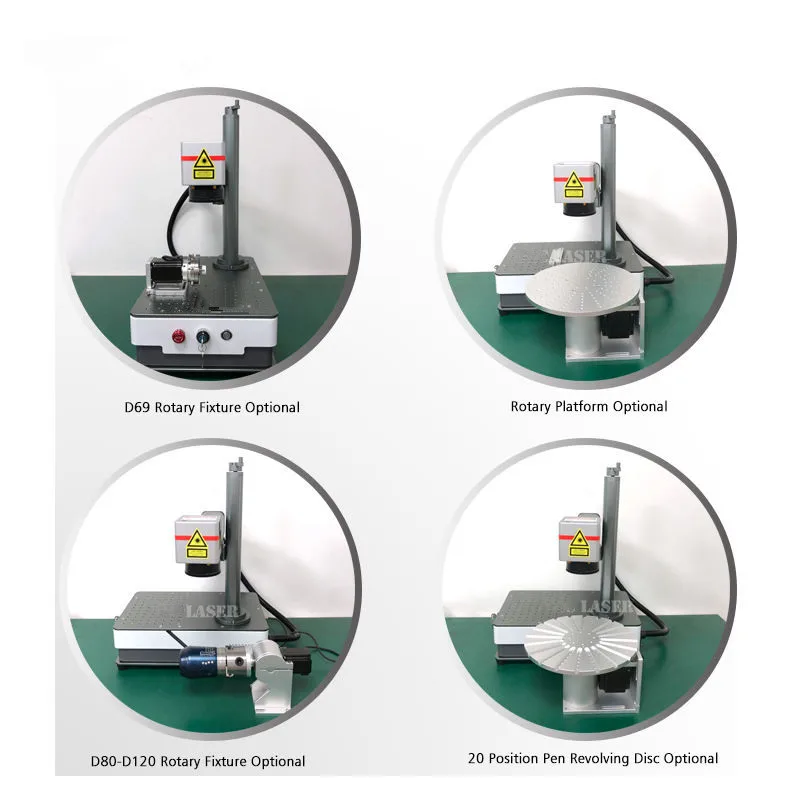 D69 Rotary Fixture Optional

LASER

Rotary Platform Optional

LASER

D80-D120 Rotary Fixture Optional

LASER

20 Position Pen Revolving Disc Optional