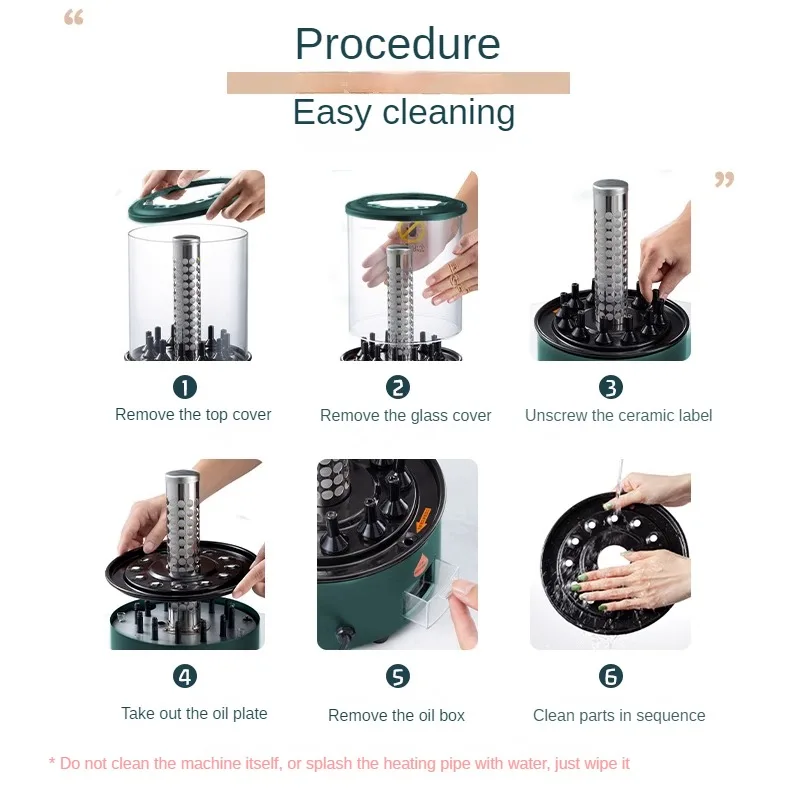 “

Procedure

Easy cleaning

”

1
Remove the top cover

2
Remove the glass cover

3
Unscrew the ceramic label

4
Take out the oil plate

5
Remove the oil box

6
Clean parts in sequence

* Do not clean the machine itself, or splash the heating pipe with water, just wipe it