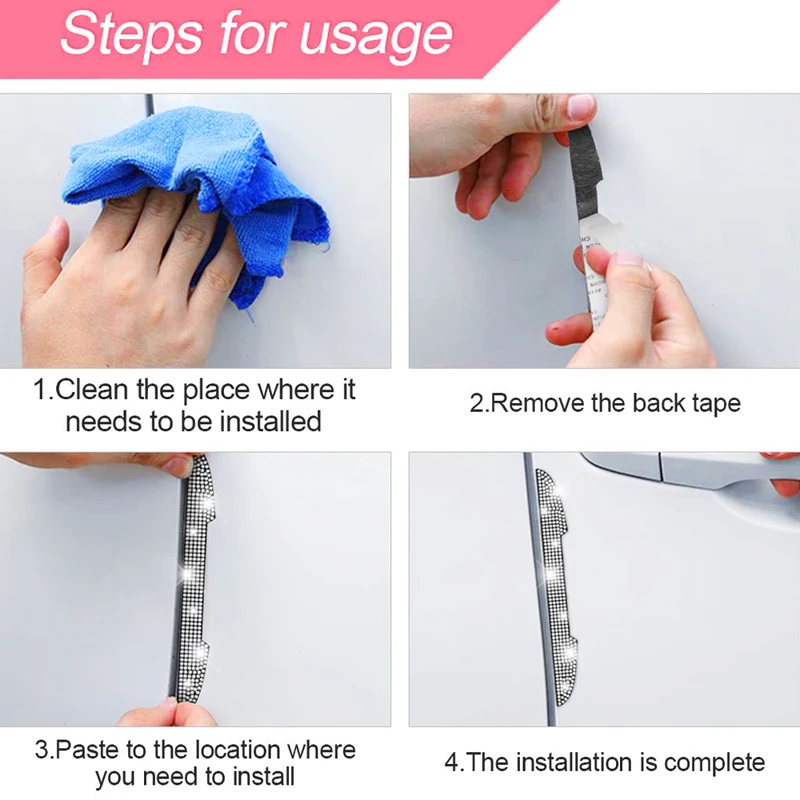 Steps for usage

1.Clean the place where it needs to be installed

2.Remove the back tape

3.Paste to the location where you need to install

4.The installation is complete