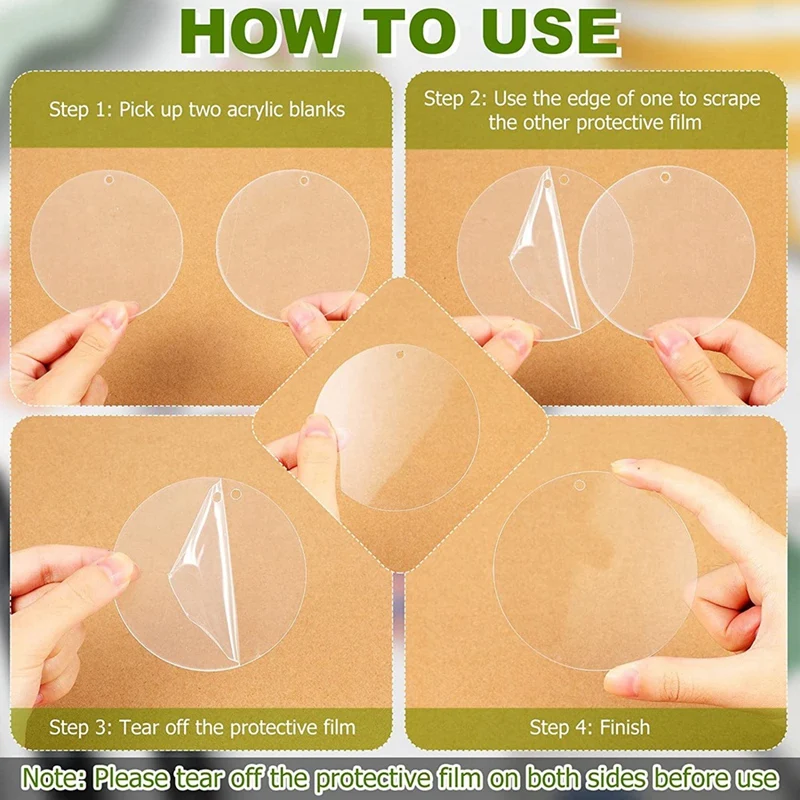 HOW TO USE

Step 1: Pick up two acrylic blanks

Step 2: Use the edge of one to scrape the other protective film

Step 3: Tear off the protective film

Step 4: Finish

Note: Please tear off the protective film on both sides before use