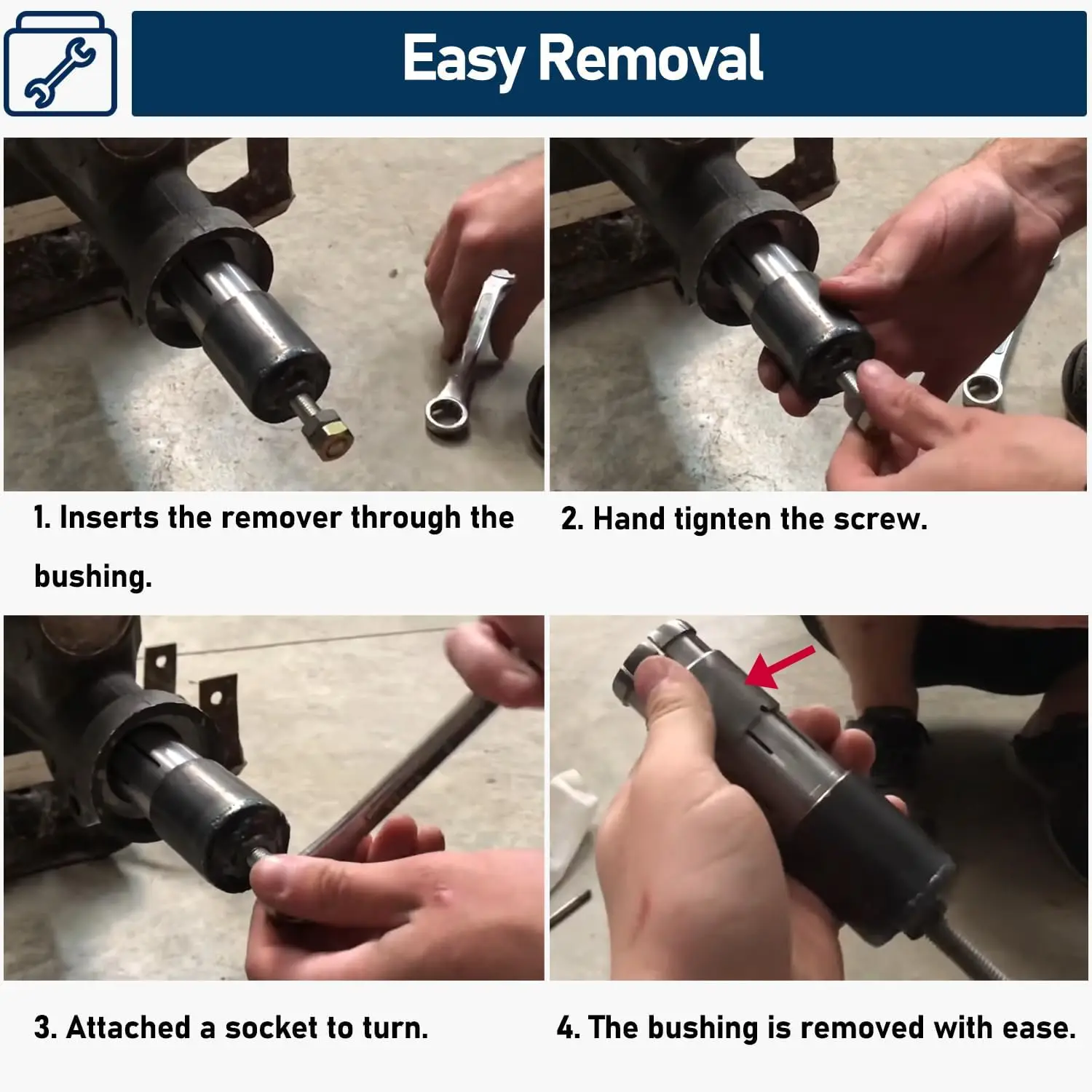 Easy Removal

1. Inserts the remover through the bushing.

2. Hand tignten the screw.

3. Attached a socket to turn.

4. The bushing is removed with ease.