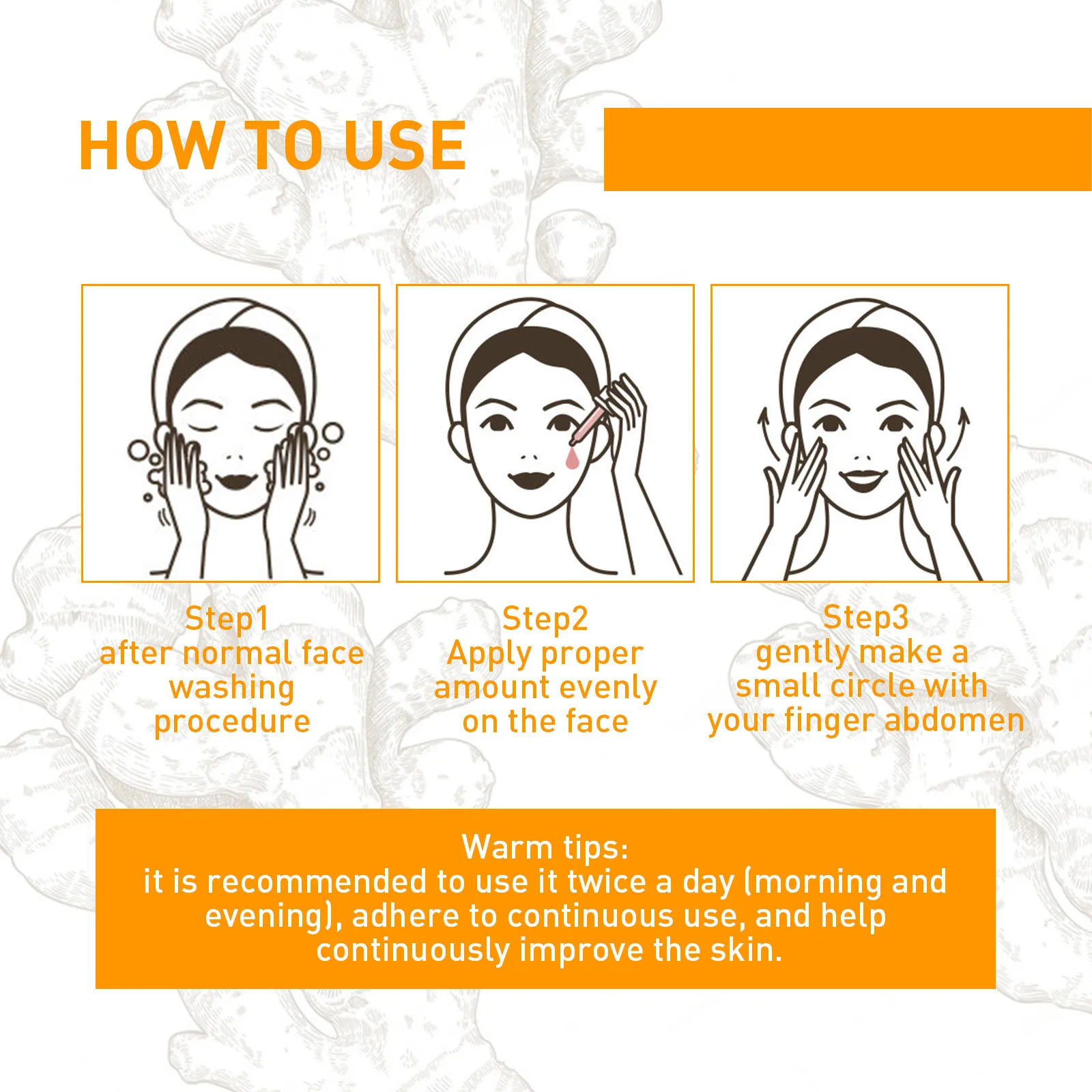 HOW TO USE

Step1
after normal face washing procedure

Step2
Apply proper amount evenly on the face

Step3
gently make a small circle with your finger abdomen

Warm tips:
it is recommended to use it twice a day (morning and evening), adhere to continuous use, and help continuously improve the skin.