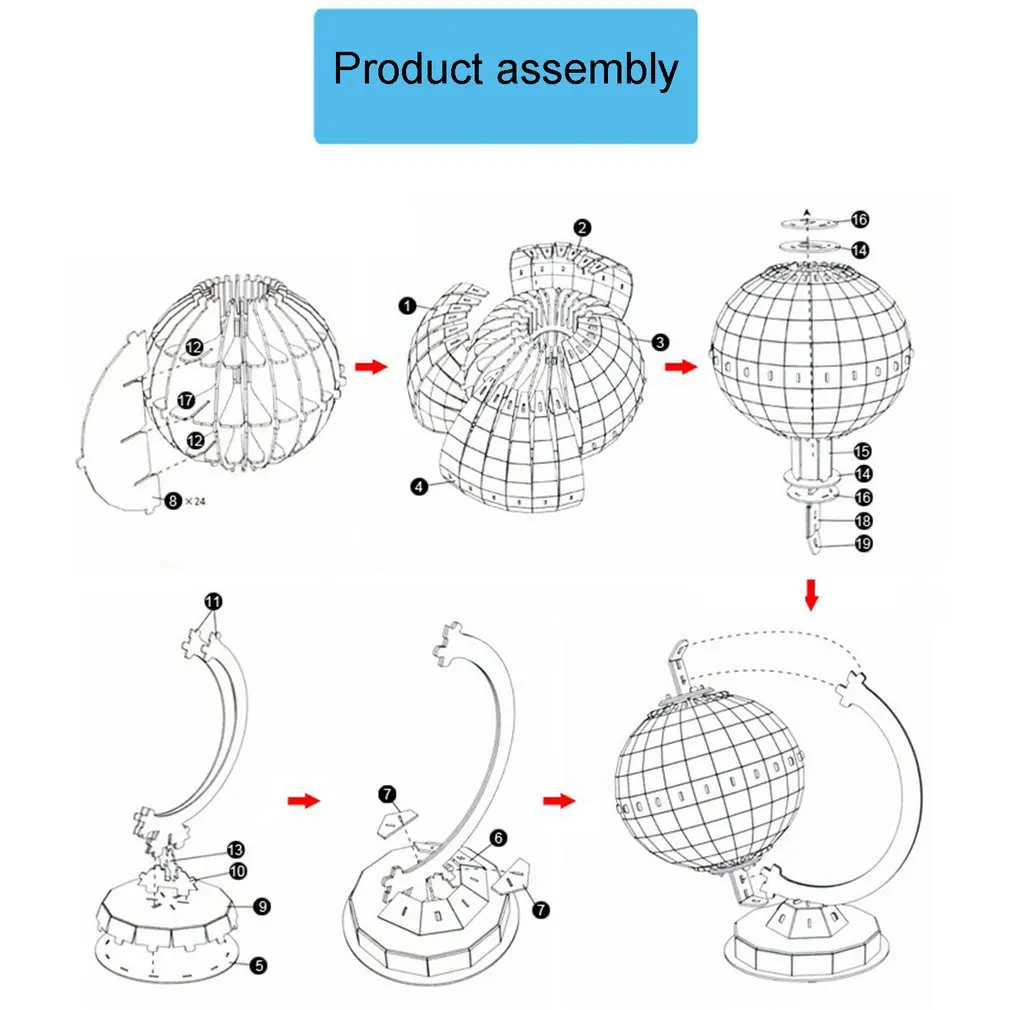 Product assembly

12
17
12
8 ×24

2
1
3
4

16
14
15
14
16
18
19

11
13
10
9
5

7
6
7