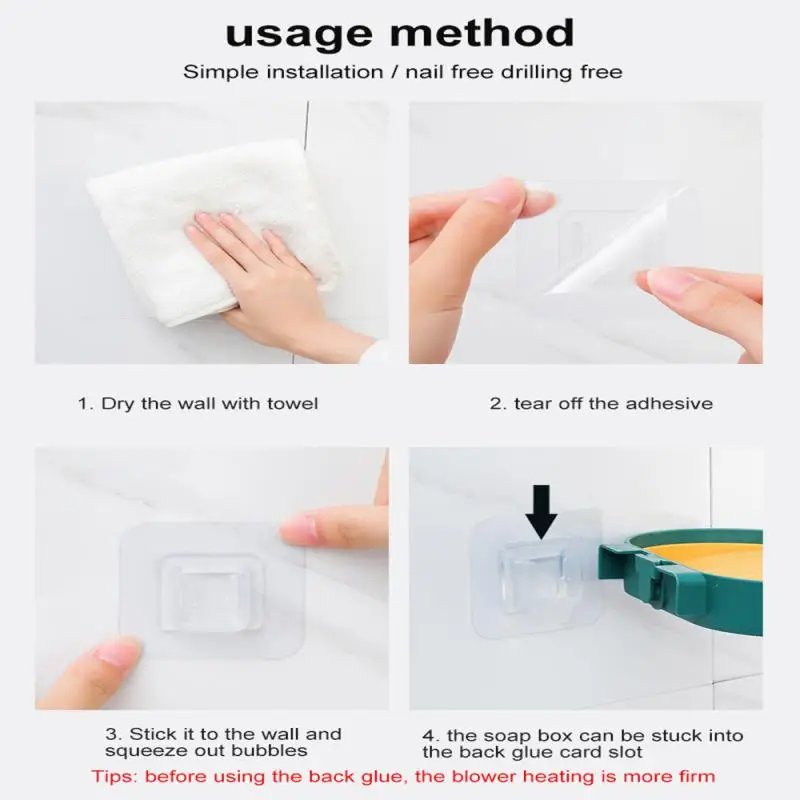 usage method

Simple installation / nail free drilling free

1. Dry the wall with towel

2. tear off the adhesive

3. Stick it to the wall and squeeze out bubbles

4. the soap box can be stuck into the back glue card slot

Tips: before using the back glue, the blower heating is more firm