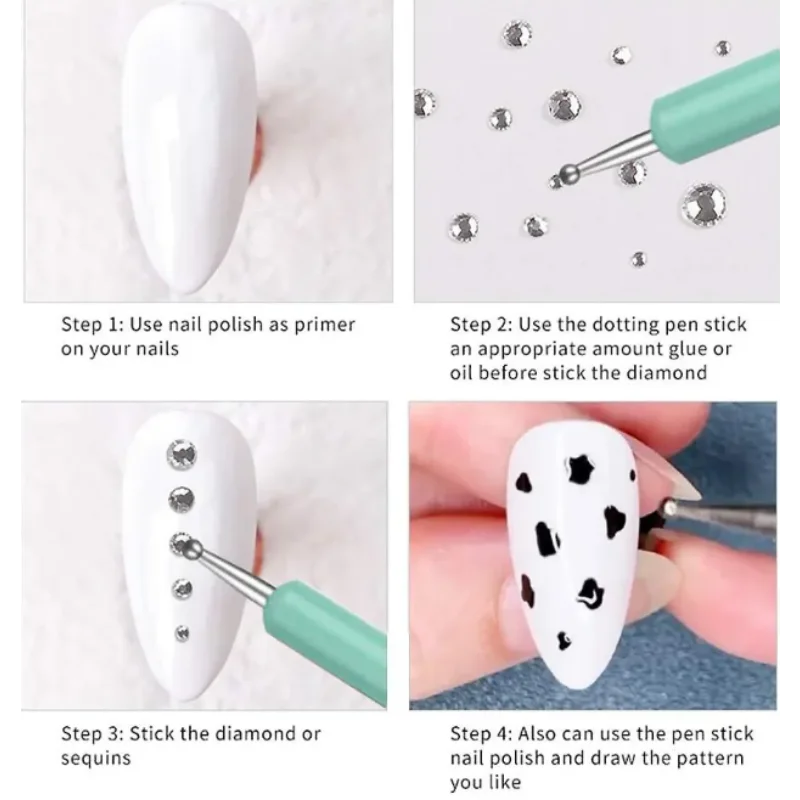 Step 1: Use nail polish as primer on your nails

Step 2: Use the dotting pen stick an appropriate amount glue or oil before stick the diamond

Step 3: Stick the diamond or sequins

Step 4: Also can use the pen stick nail polish and draw the pattern you like