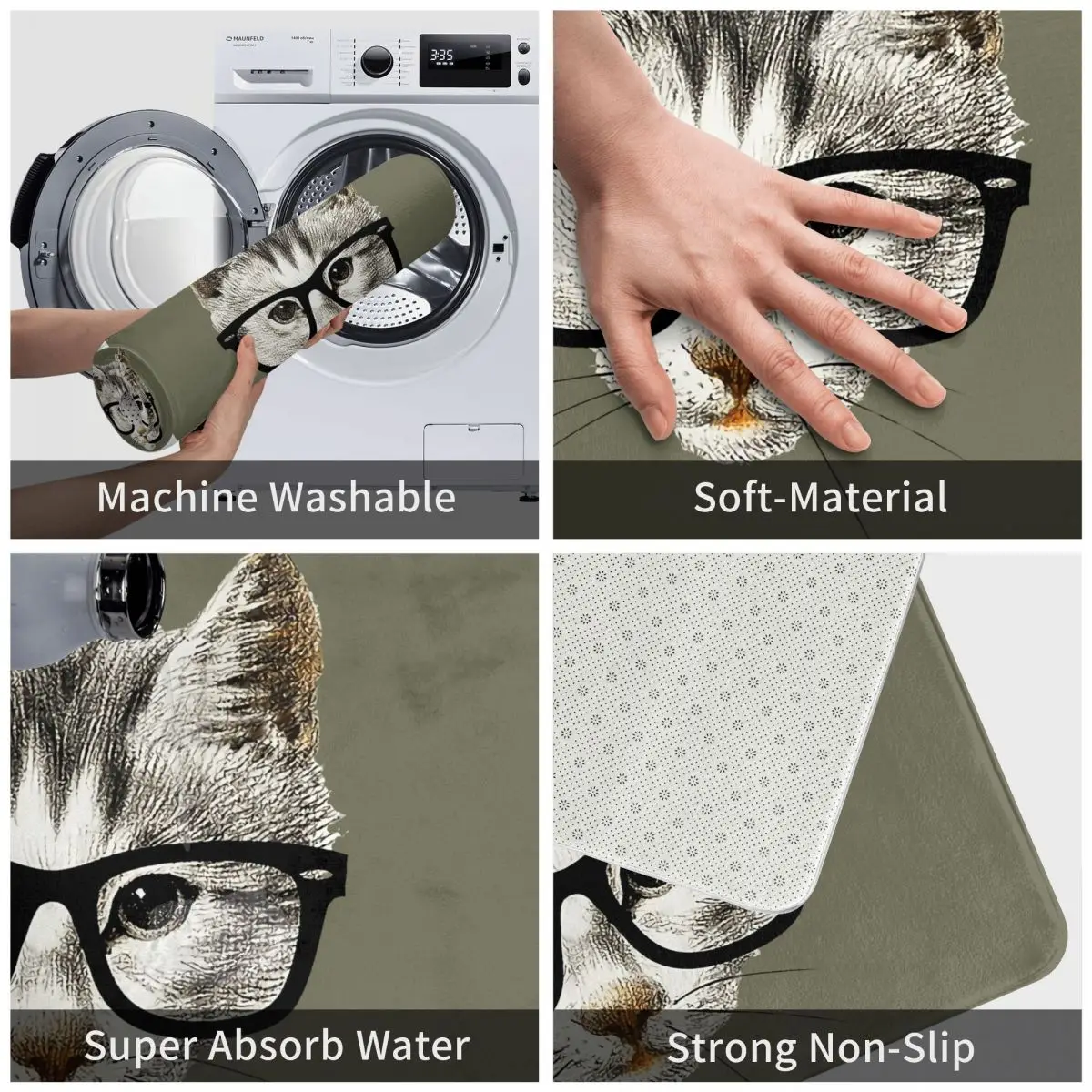 MAUNFELD

3:35

Machine Washable

Soft-Material

Super Absorb Water

Strong Non-Slip