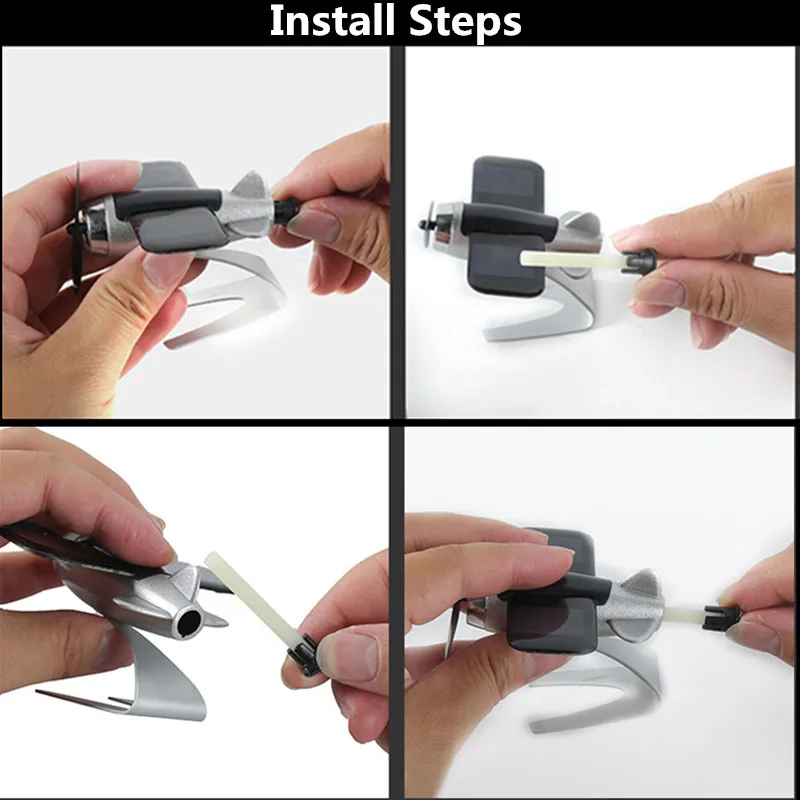 Install Steps