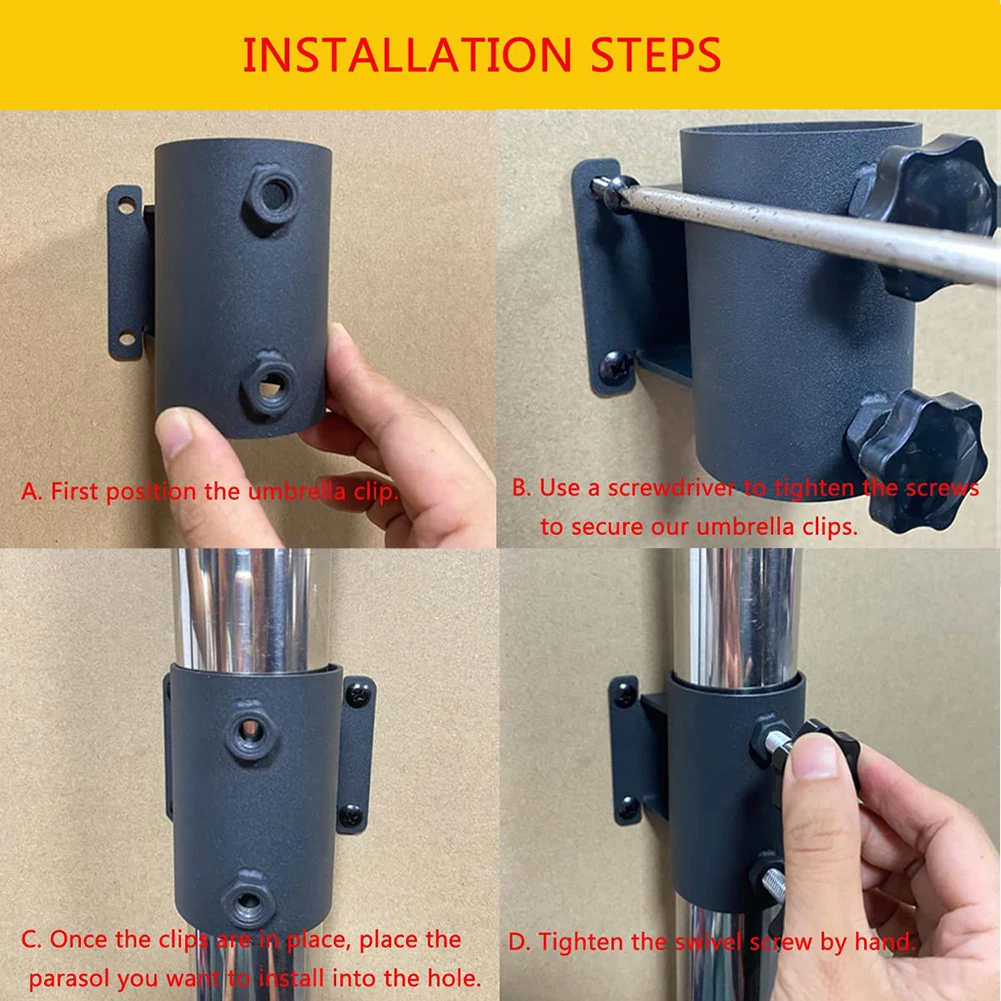 INSTALLATION STEPS

A. First position the umbrella clip.

B. Use a screwdriver to tighten the screws to secure our umbrella clips.

C. Once the clips are in place, place the parasol you want to install into the hole.

D. Tighten the swivel screw by hand.