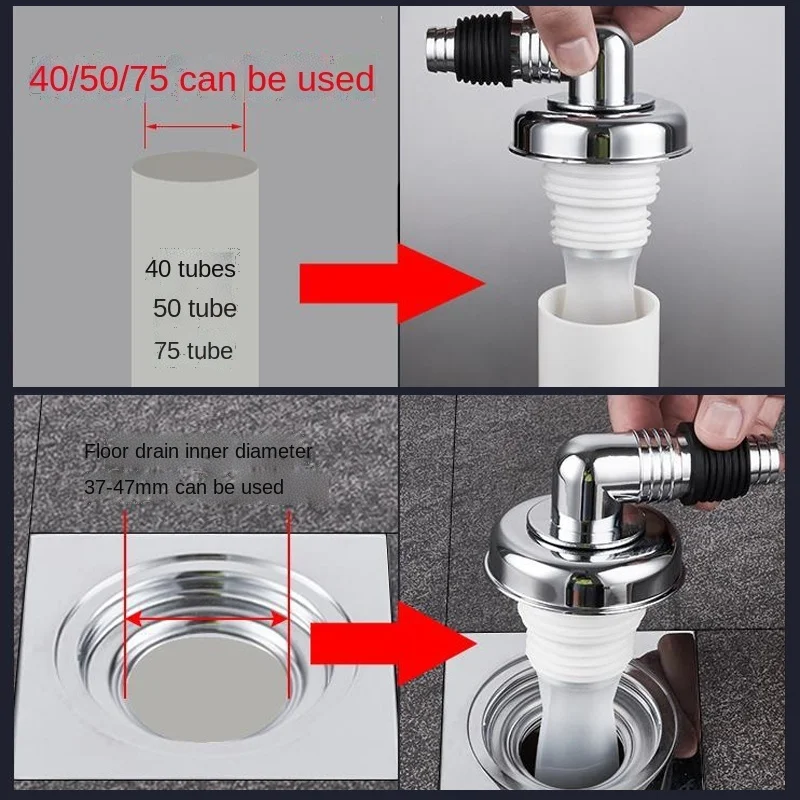 40/50/75 can be used

40 tubes
50 tube
75 tube

Floor drain inner diameter
37-47mm can be used