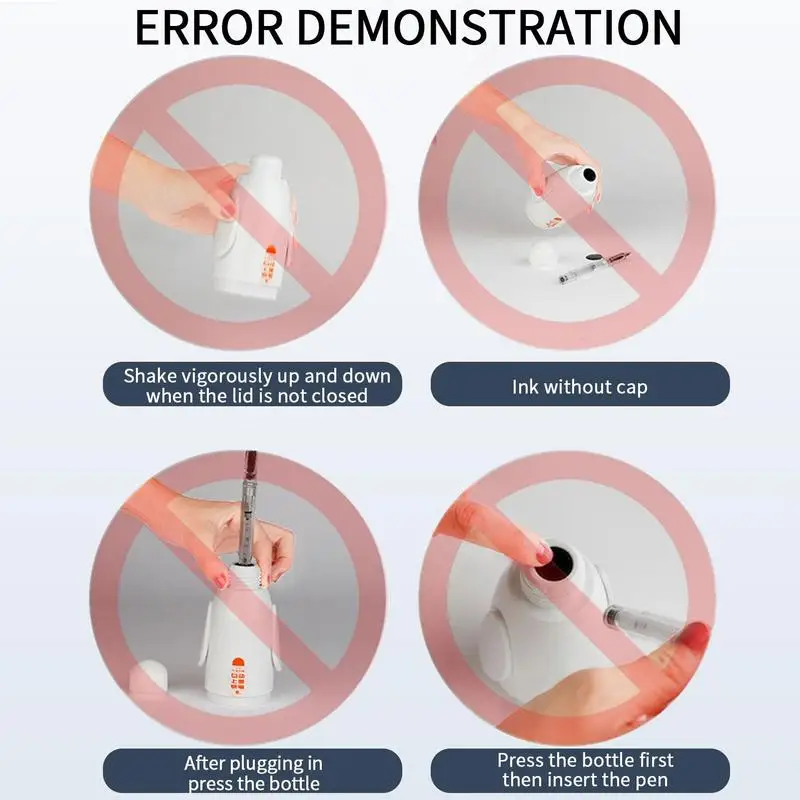 ERROR DEMONSTRATION

Shake vigorously up and down when the lid is not closed

Ink without cap

After plugging in press the bottle

Press the bottle first then insert the pen