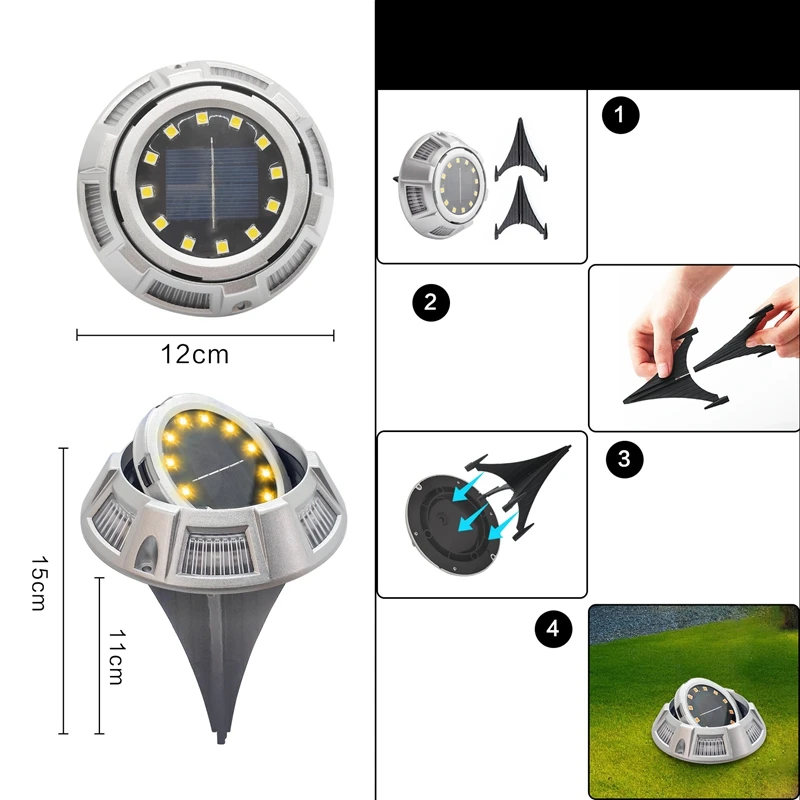 12cm

15cm

11cm

1

2

3

4