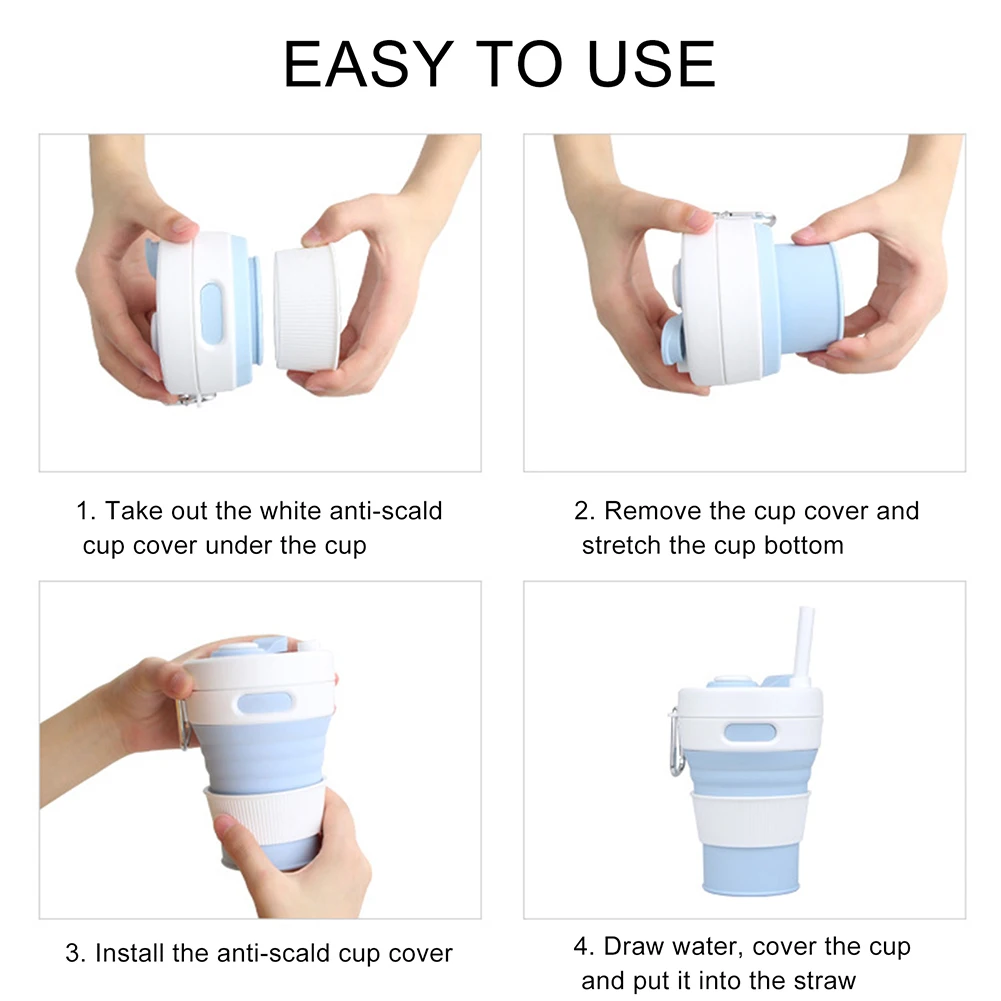 EASY TO USE

1. Take out the white anti-scald cup cover under the cup

2. Remove the cup cover and stretch the cup bottom

3. Install the anti-scald cup cover

4. Draw water, cover the cup and put it into the straw