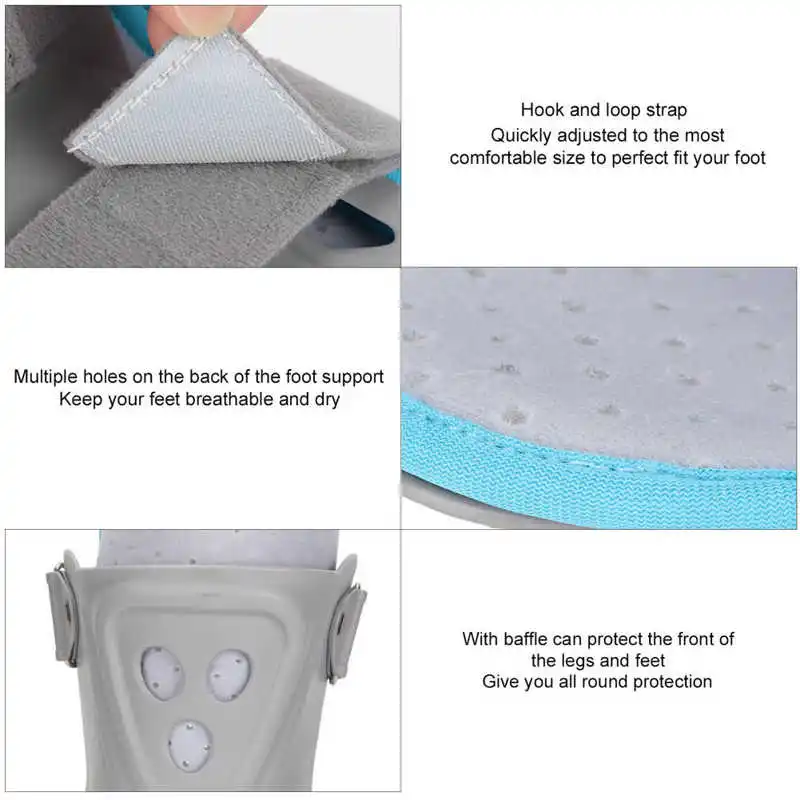 Hook and loop strap
Quickly adjusted to the most comfortable size to perfect fit your foot

Multiple holes on the back of the foot support
Keep your feet breathable and dry

With baffle can protect the front of the legs and feet
Give you all round protection