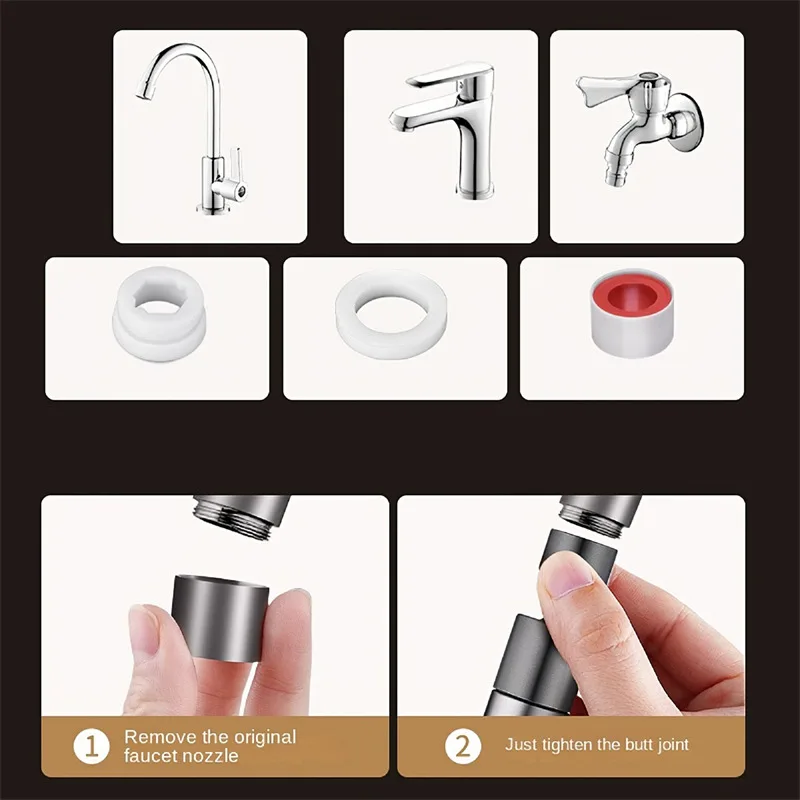 1 Remove the original faucet nozzle

2 Just tighten the butt joint