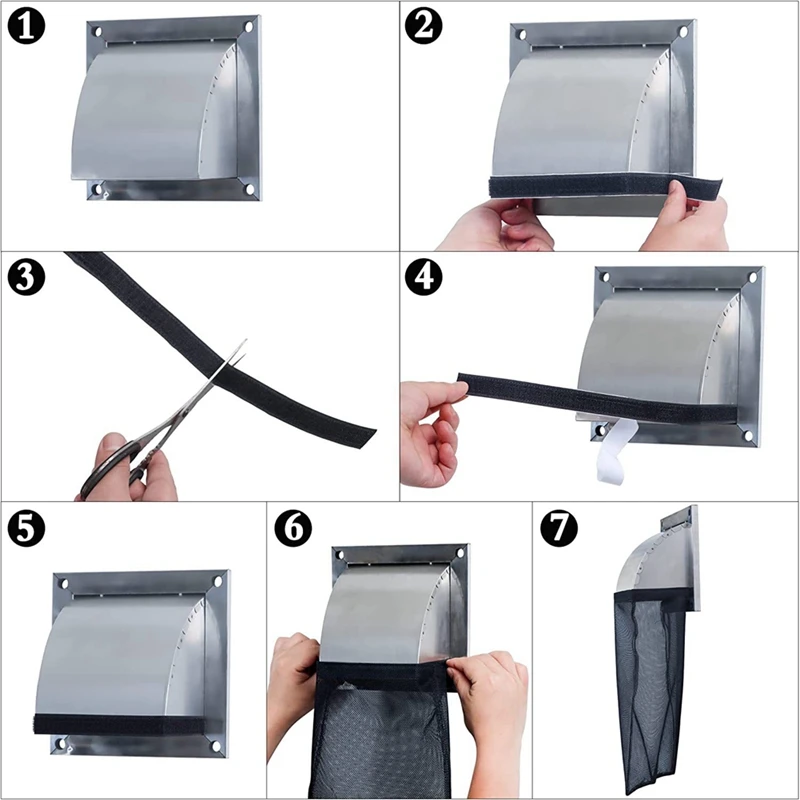 1

2

3

4

5

6

7