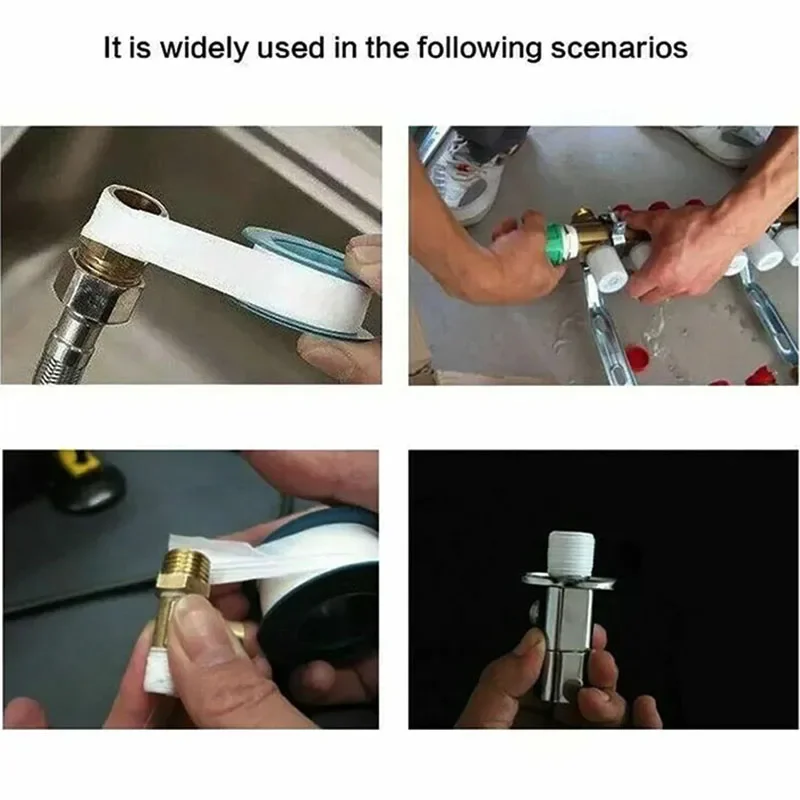 It is widely used in the following scenarios