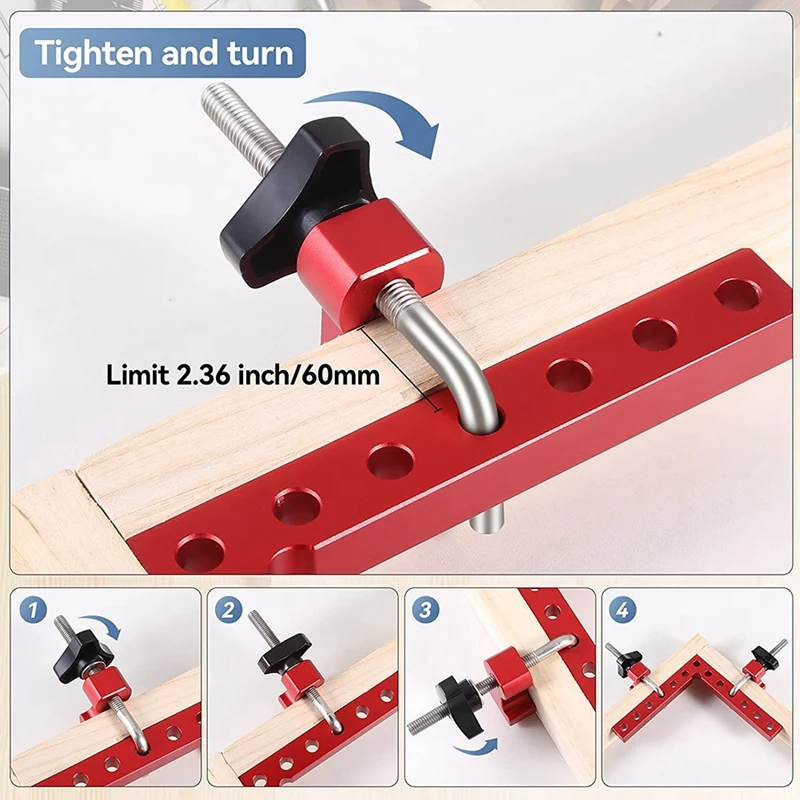 Tighten and turn

Limit 2.36 inch/60mm

1

2

3

4