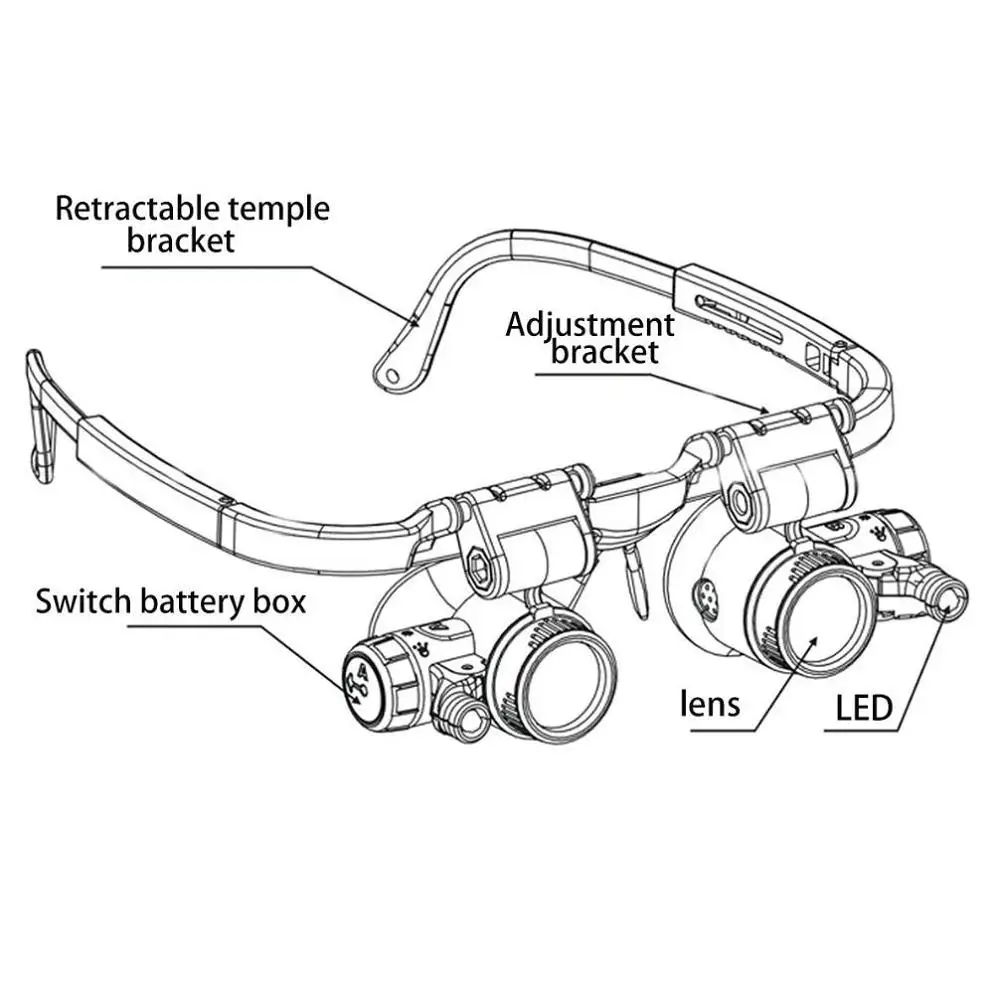 Retractable temple bracket

Adjustment bracket

Switch battery box

lens

LED