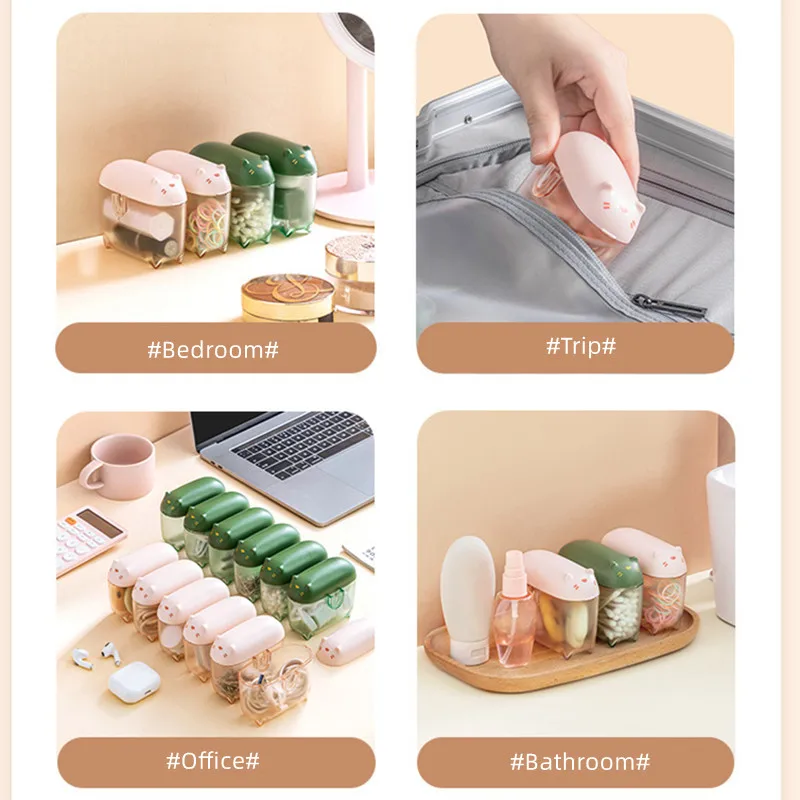 #Bedroom#

#Trip#

#Office#

#Bathroom#