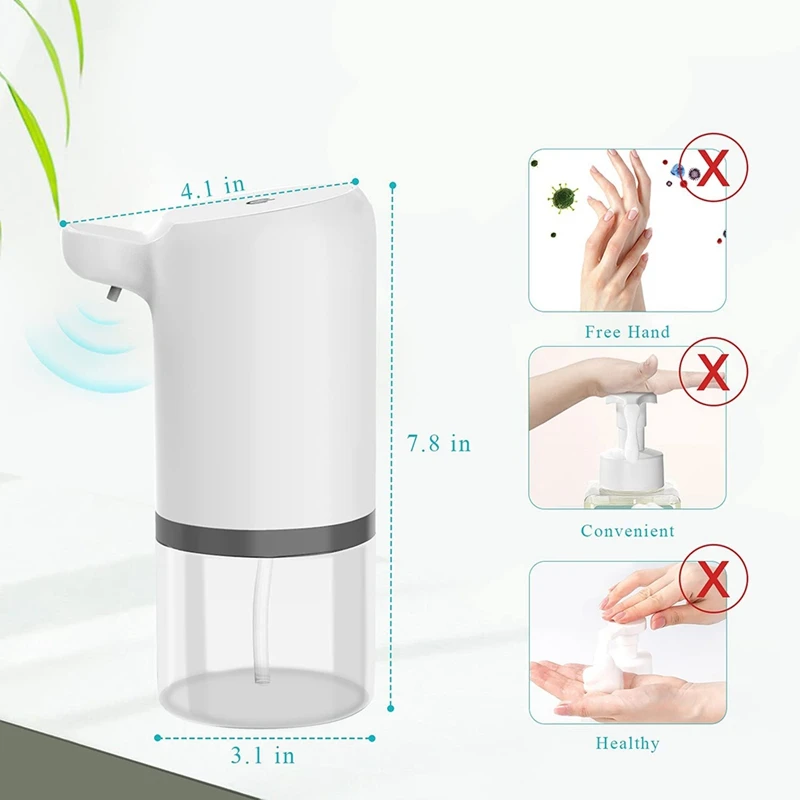 4.1 in

7.8 in

3.1 in

X

Free Hand

X

Convenient

X

Healthy