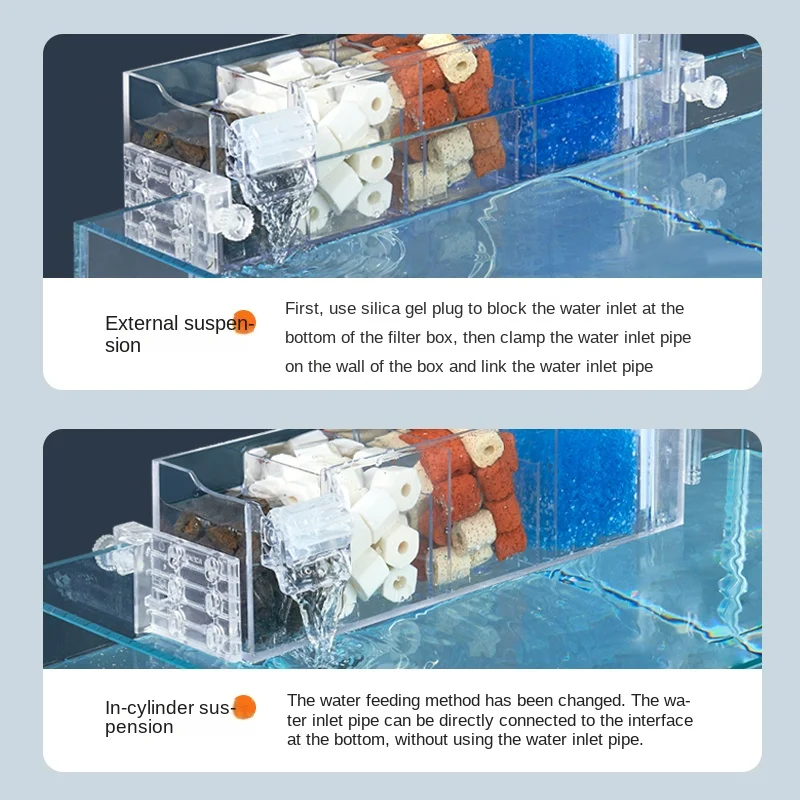 External suspension

First, use silica gel plug to block the water inlet at the bottom of the filter box, then clamp the water inlet pipe on the wall of the box and link the water inlet pipe

In-cylinder suspension

The water feeding method has been changed. The water inlet pipe can be directly connected to the interface at the bottom, without using the water inlet pipe.