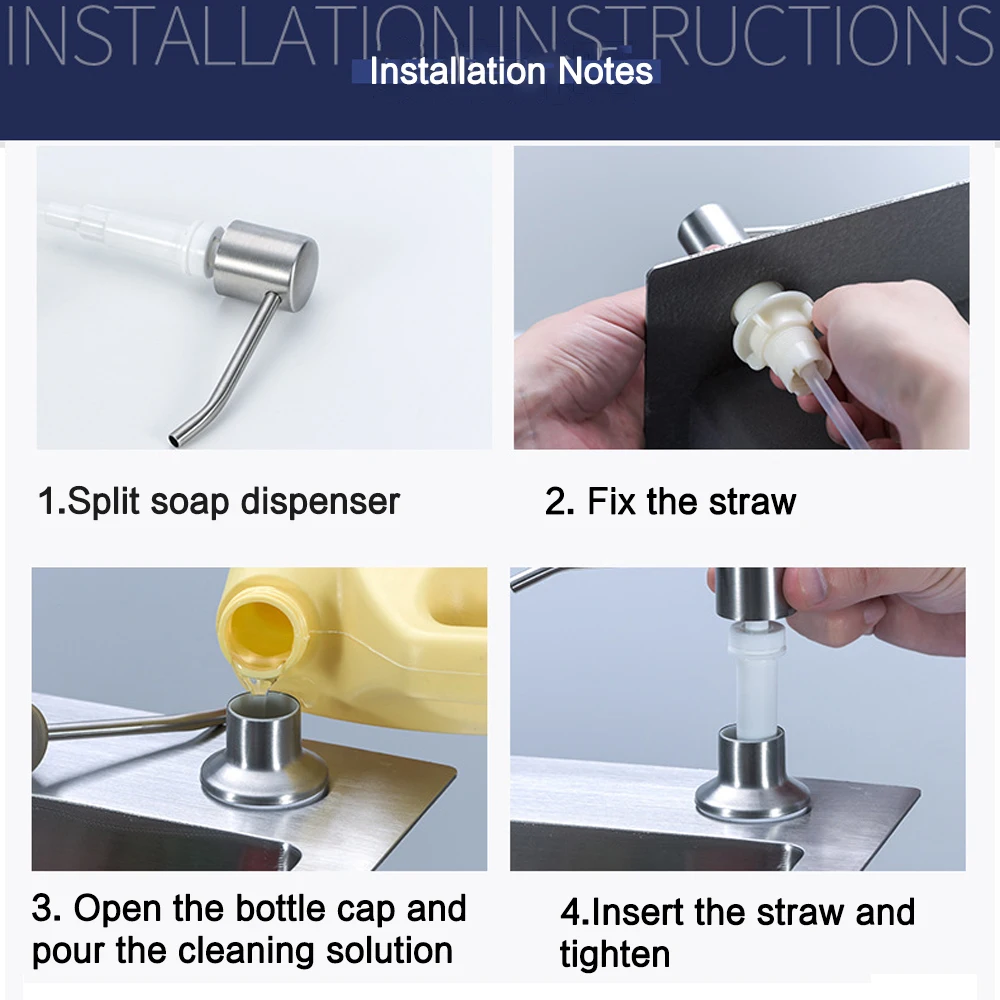 INSTALLATION INSTRUCTIONS

Installation Notes

1.Split soap dispenser

2. Fix the straw

3. Open the bottle cap and pour the cleaning solution

4.Insert the straw and tighten