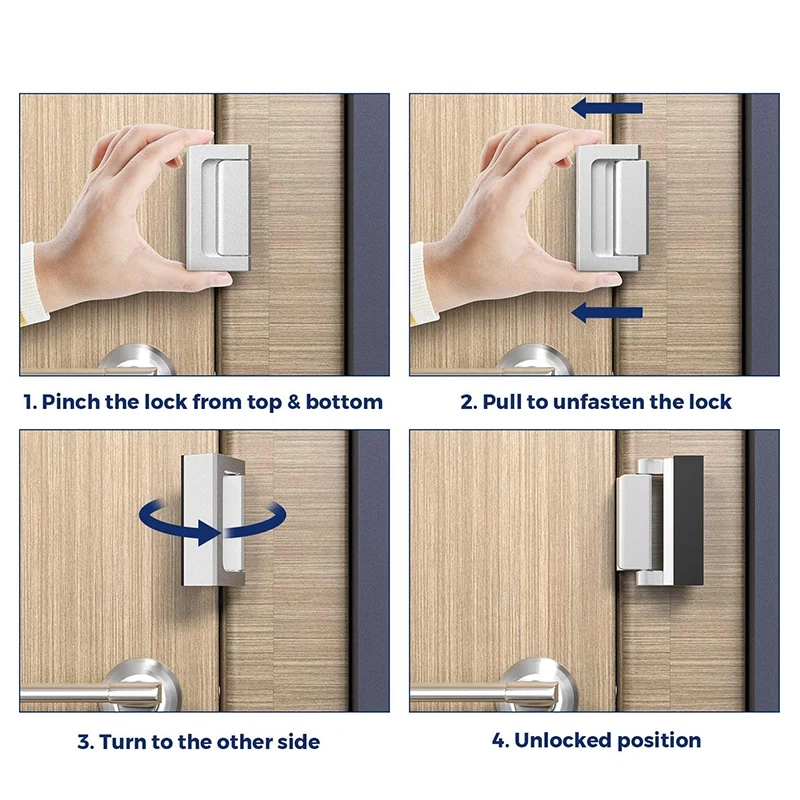 1. Pinch the lock from top & bottom

2. Pull to unfasten the lock

3. Turn to the other side

4. Unlocked position