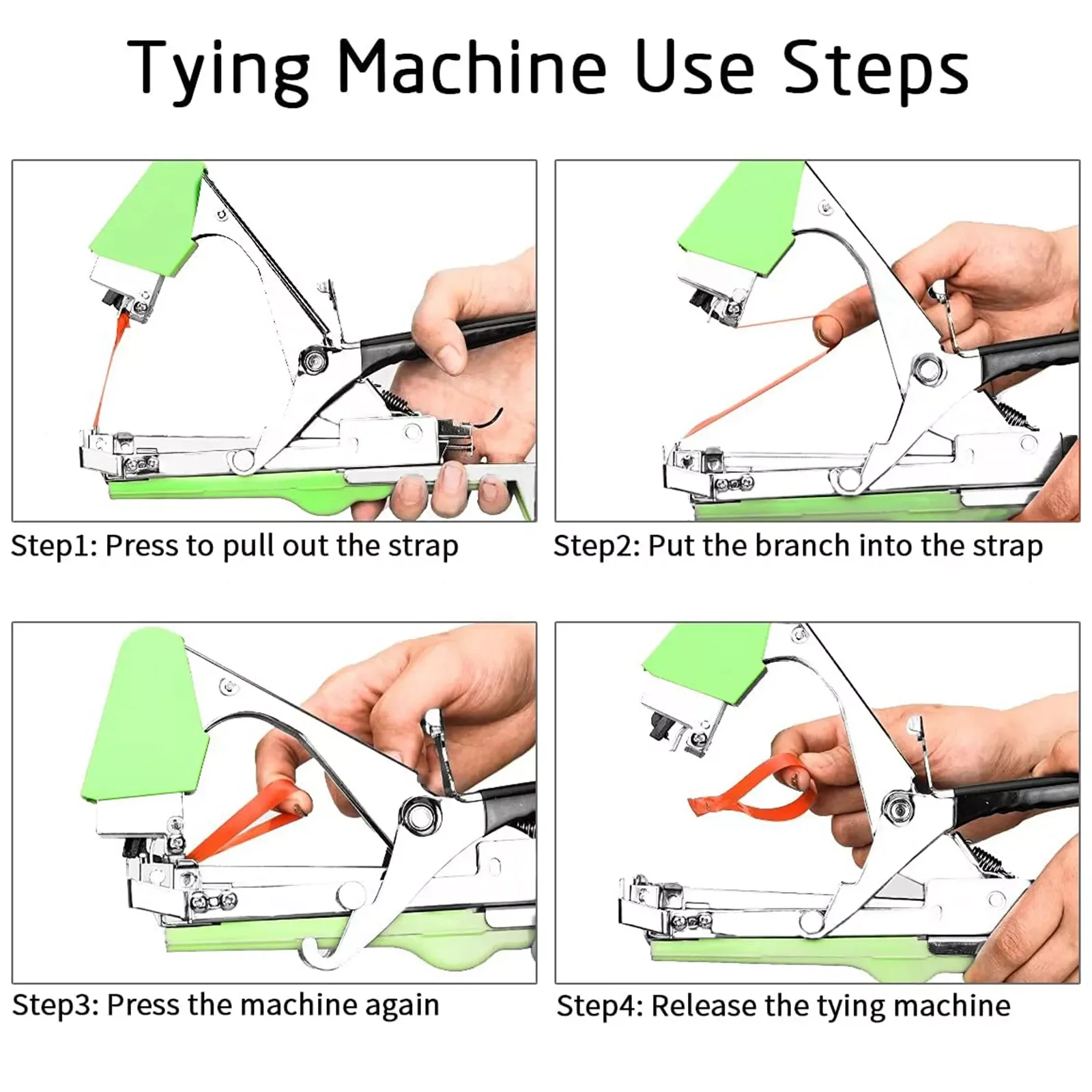 Tying Machine Use Steps

Step1: Press to pull out the strap

Step2: Put the branch into the strap

Step3: Press the machine again

Step4: Release the tying machine