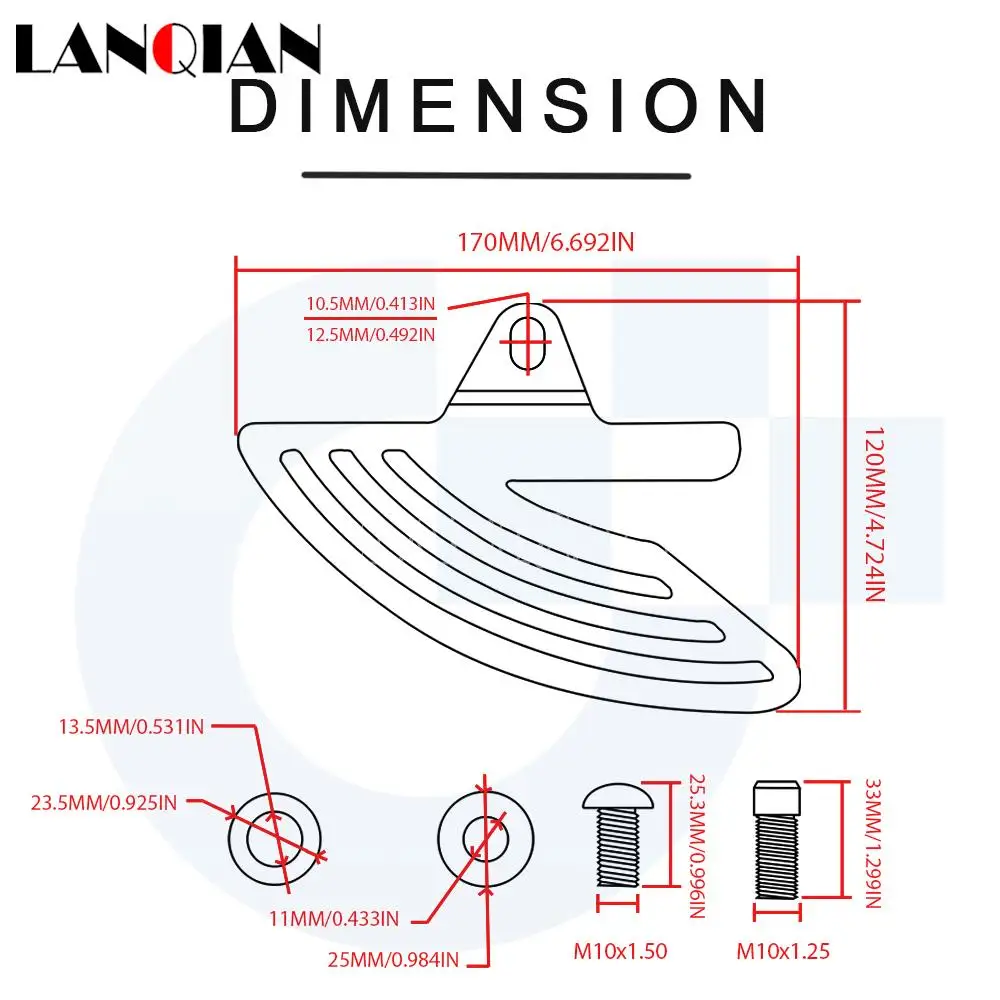 LANQIAN
DIMENSION

170MM/6.692IN

10.5MM/0.413IN
12.5MM/0.492IN

120MM/4.724IN

13.5MM/0.531IN
23.5MM/0.925IN
11MM/0.433IN
25MM/0.984IN

25.3MM/0.996IN
33MM/1.299IN

M10x1.50
M10x1.25