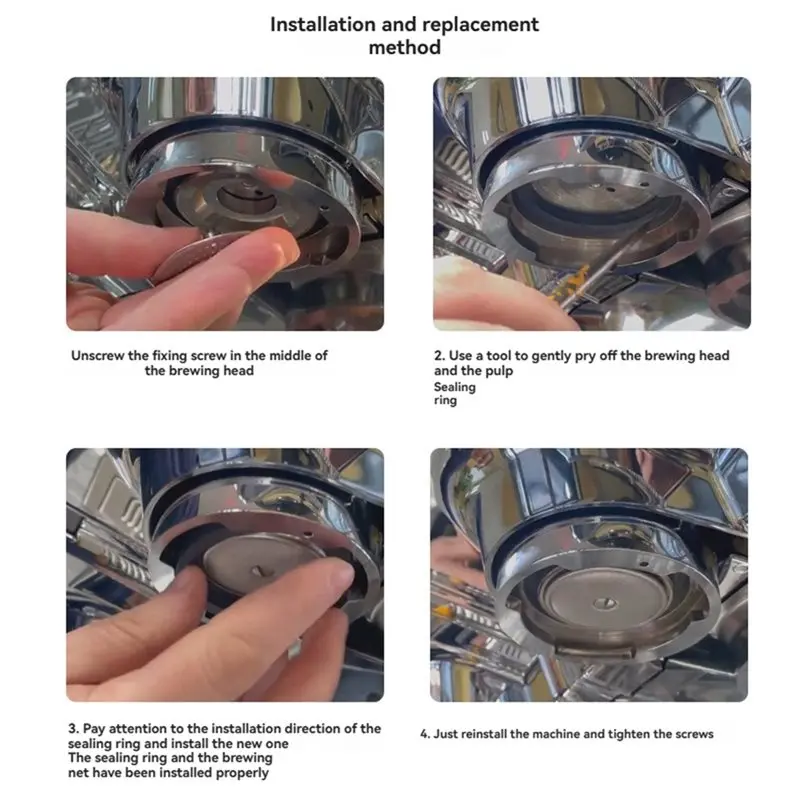 Installation and replacement method

Unscrew the fixing screw in the middle of the brewing head

2. Use a tool to gently pry off the brewing head and the pulp

Sealing
ring

3. Pay attention to the installation direction of the sealing ring and install the new one

The sealing ring and the brewing net have been installed properly

4. Just reinstall the machine and tighten the screws