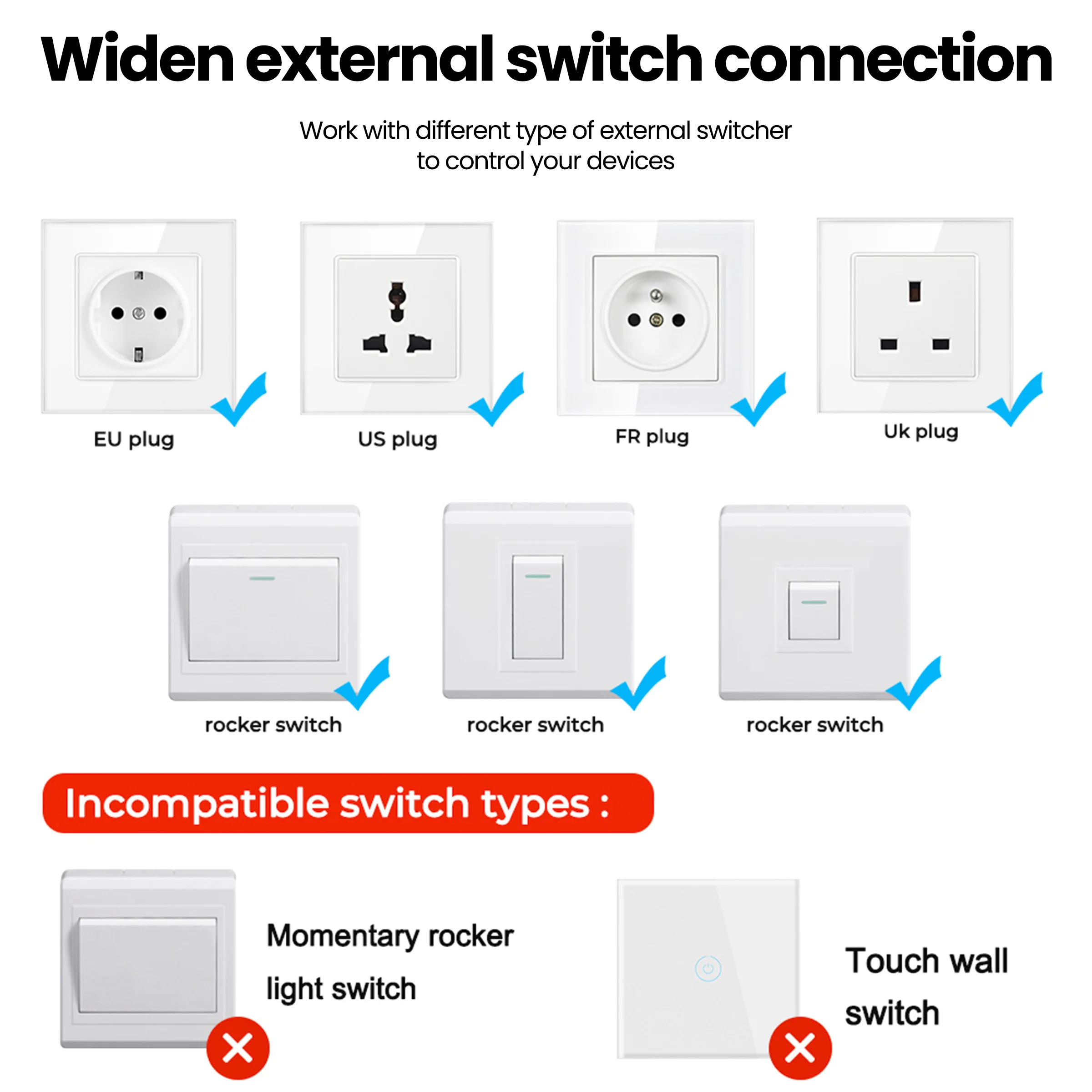 Widen external switch connection

Work with different type of external switcher to control your devices

EU plug

US plug

FR plug

Uk plug

rocker switch

rocker switch

rocker switch

Incompatible switch types :

Momentary rocker light switch

Touch wall switch