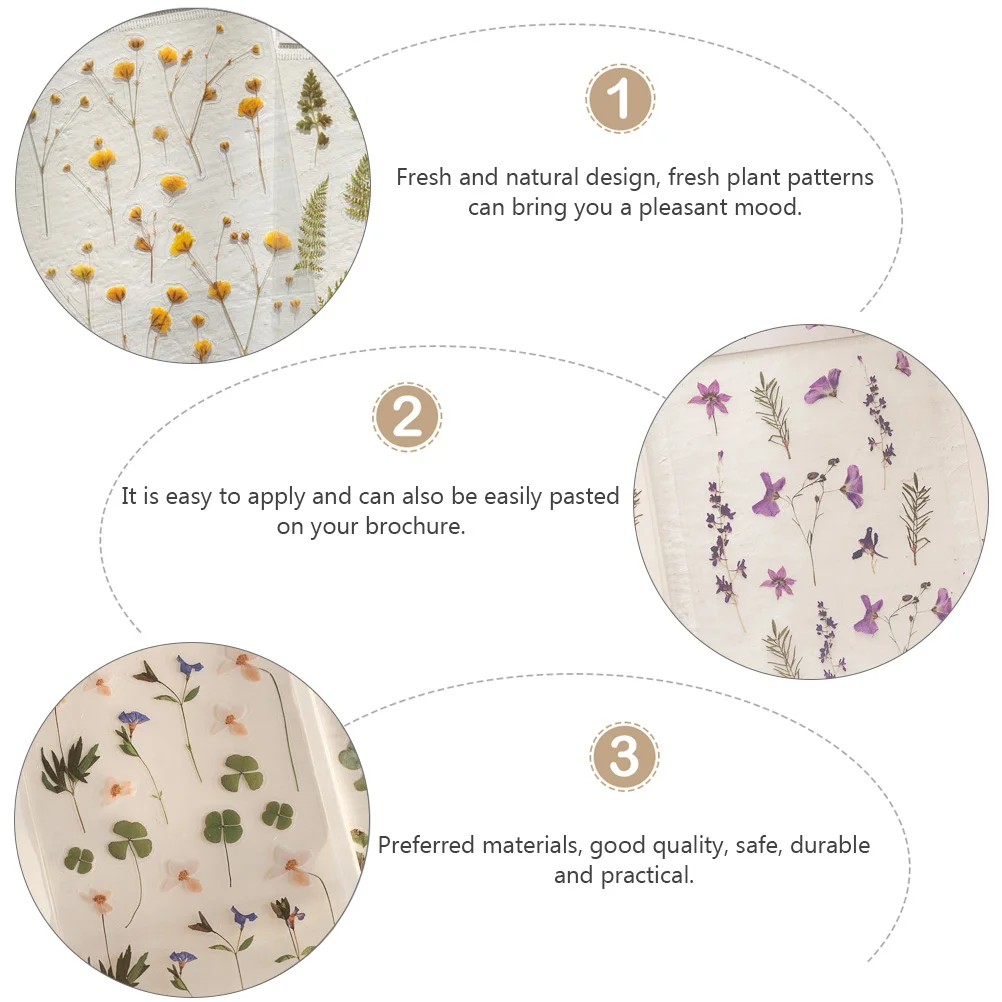 1

Fresh and natural design, fresh plant patterns can bring you a pleasant mood.

2

It is easy to apply and can also be easily pasted on your brochure.

3

Preferred materials, good quality, safe, durable and practical.