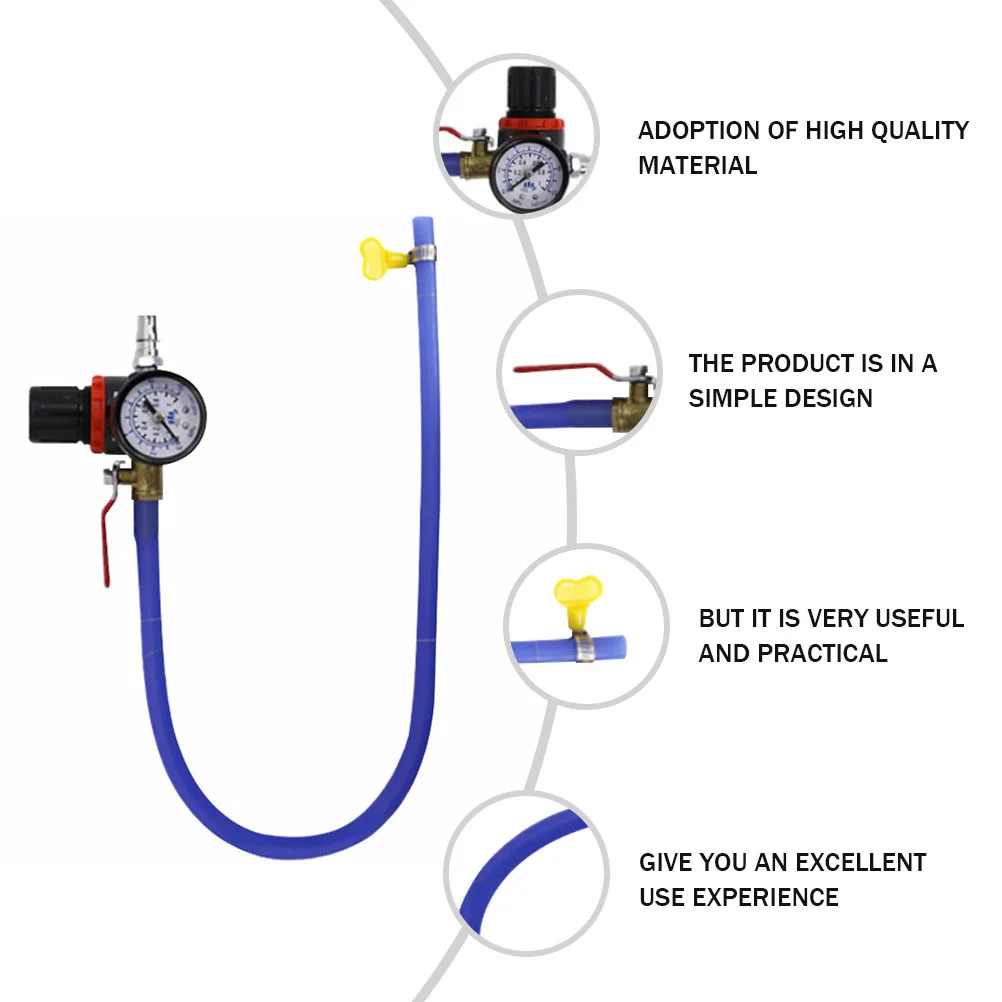 ADOPTION OF HIGH QUALITY MATERIAL

THE PRODUCT IS IN A SIMPLE DESIGN

BUT IT IS VERY USEFUL AND PRACTICAL

GIVE YOU AN EXCELLENT USE EXPERIENCE