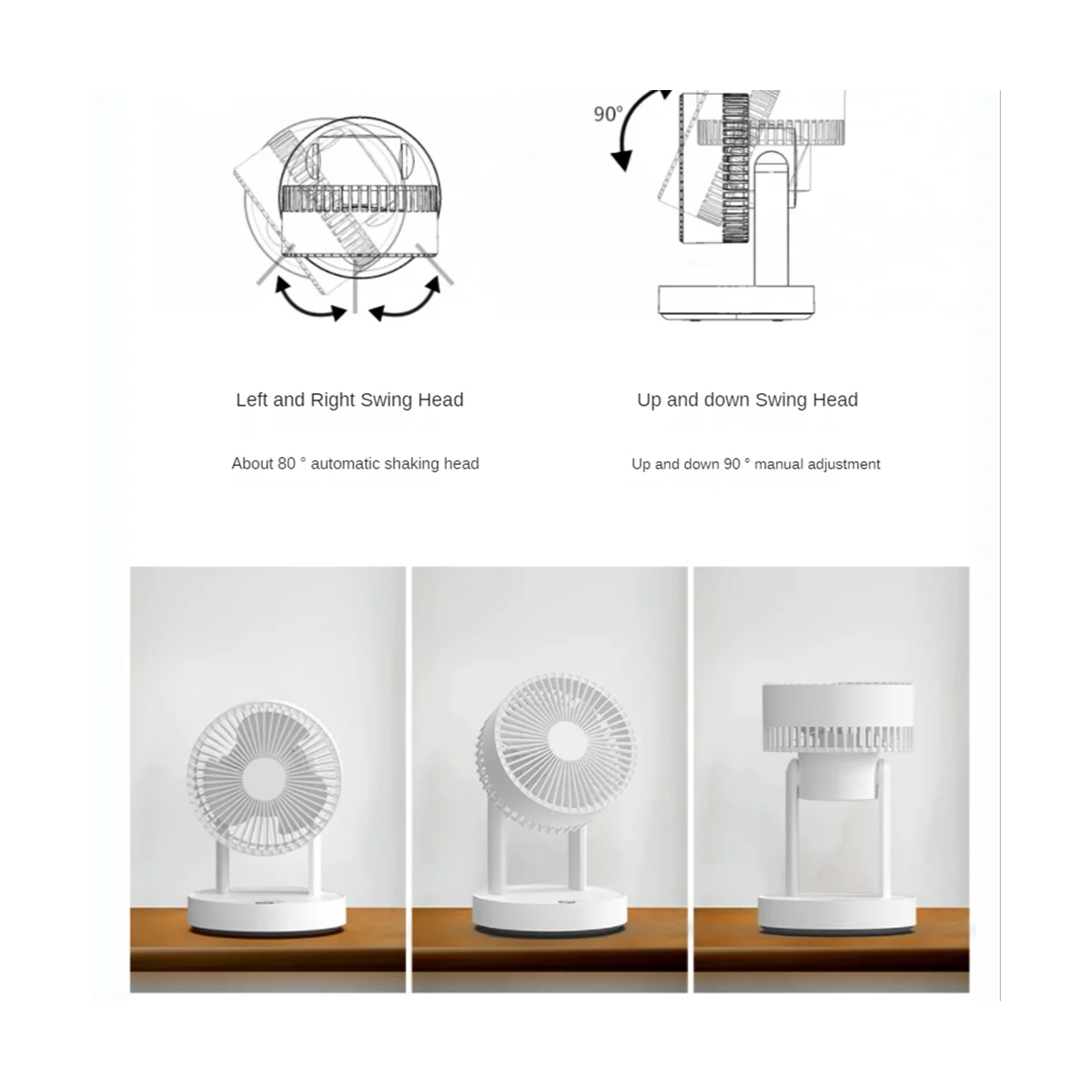 90°

Left and Right Swing Head

About 80 ° automatic shaking head

Up and down Swing Head

Up and down 90 ° manual adjustment