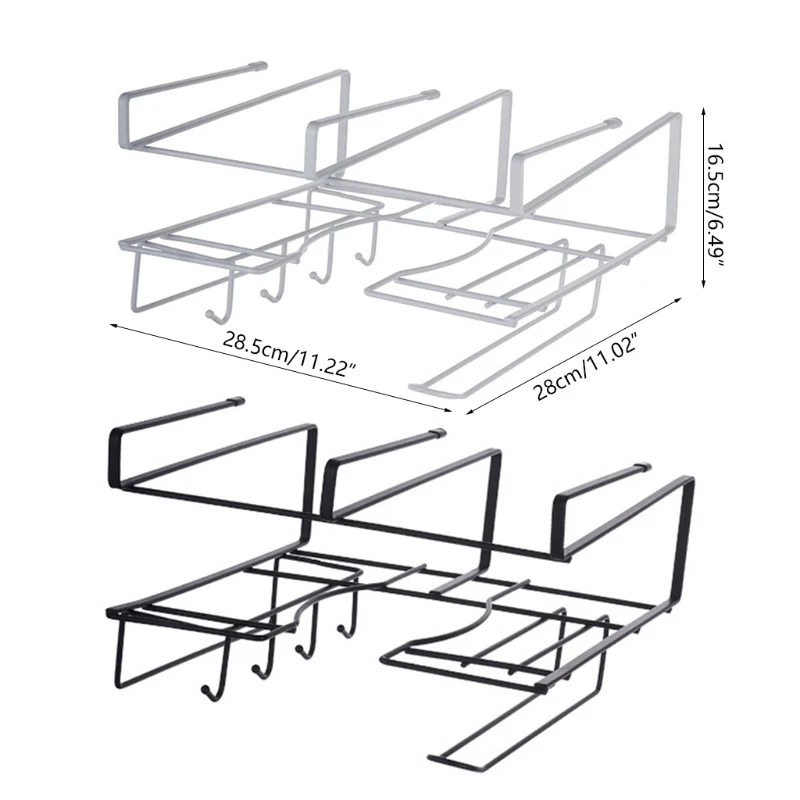 16.5cm/6.49"

28.5cm/11.22"

28cm/11.02"